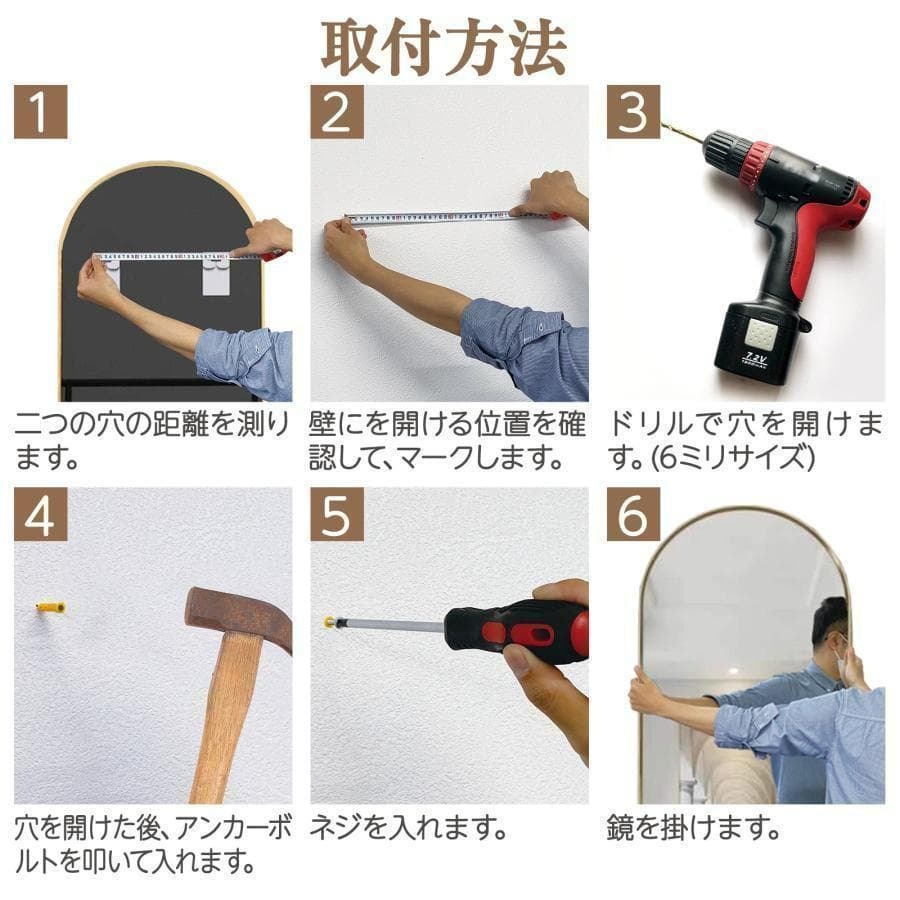 取付方法

1

二つの穴の距離を測ります。

2

壁にを開ける位置を確認して、マークします。

3

7.2V

ドリルで穴を開けます。(6ミリサイズ)

4

穴を開けた後、アンカーボルトを叩いて入れます。

5

ネジを入れます。

6

鏡を掛けます。