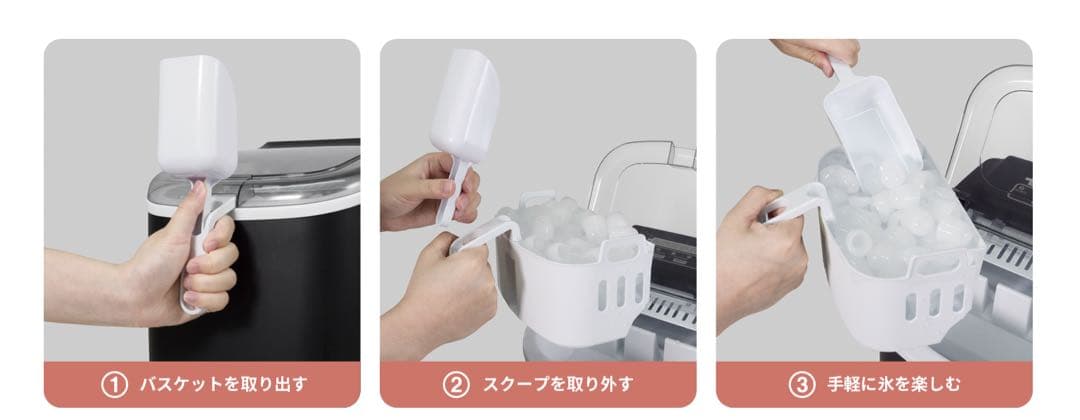 ① バスケットを取り出す

② スクープを取り外す

③ 手軽に氷を楽しむ