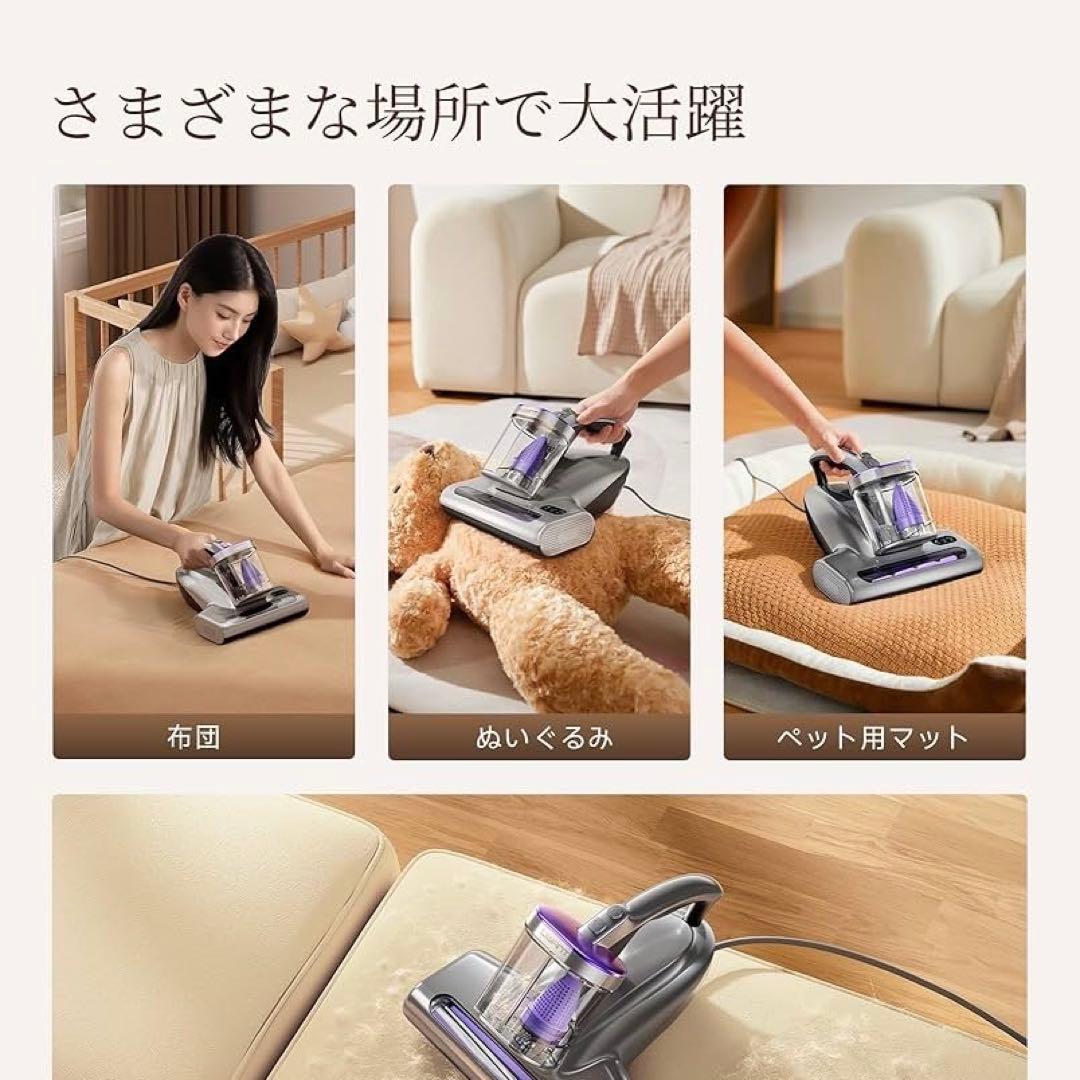 さまざまな場所で大活躍

布団

ぬいぐるみ

ペット用マット