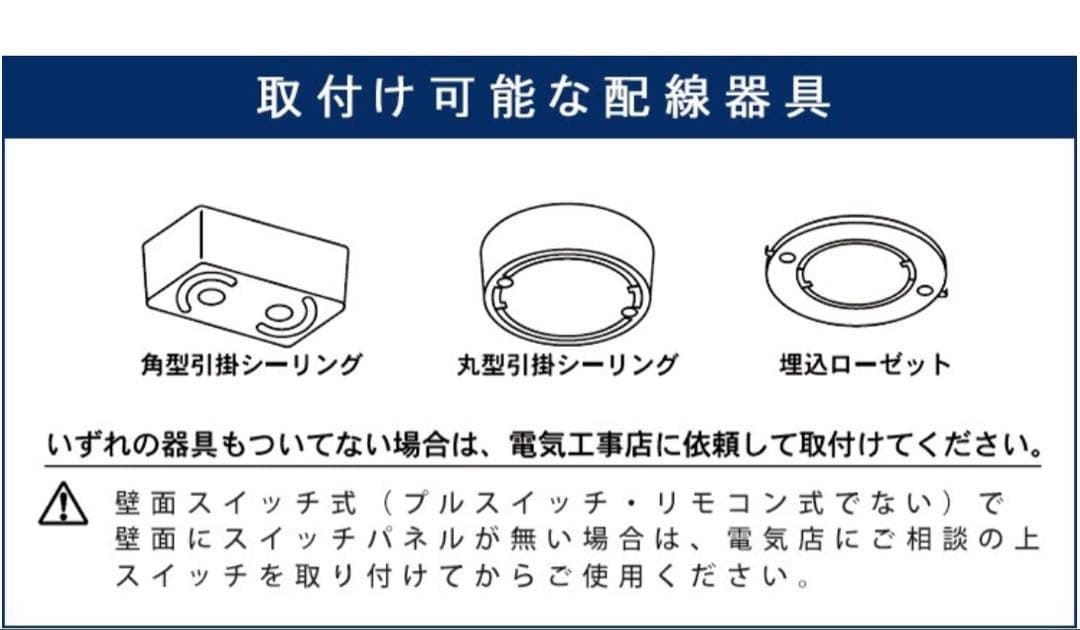 取付け可能な配線器具

角型引掛シーリング

丸型引掛シーリング

埋込ローゼット

いずれの器具もついてない場合は、電気工事店に依頼して取付けてください。

壁面スイッチ式（プルスイッチ・リモコン式でない）で壁面にスイッチパネルが無い場合は、電気店にご相談の上スイッチを取り付けてからご使用ください。