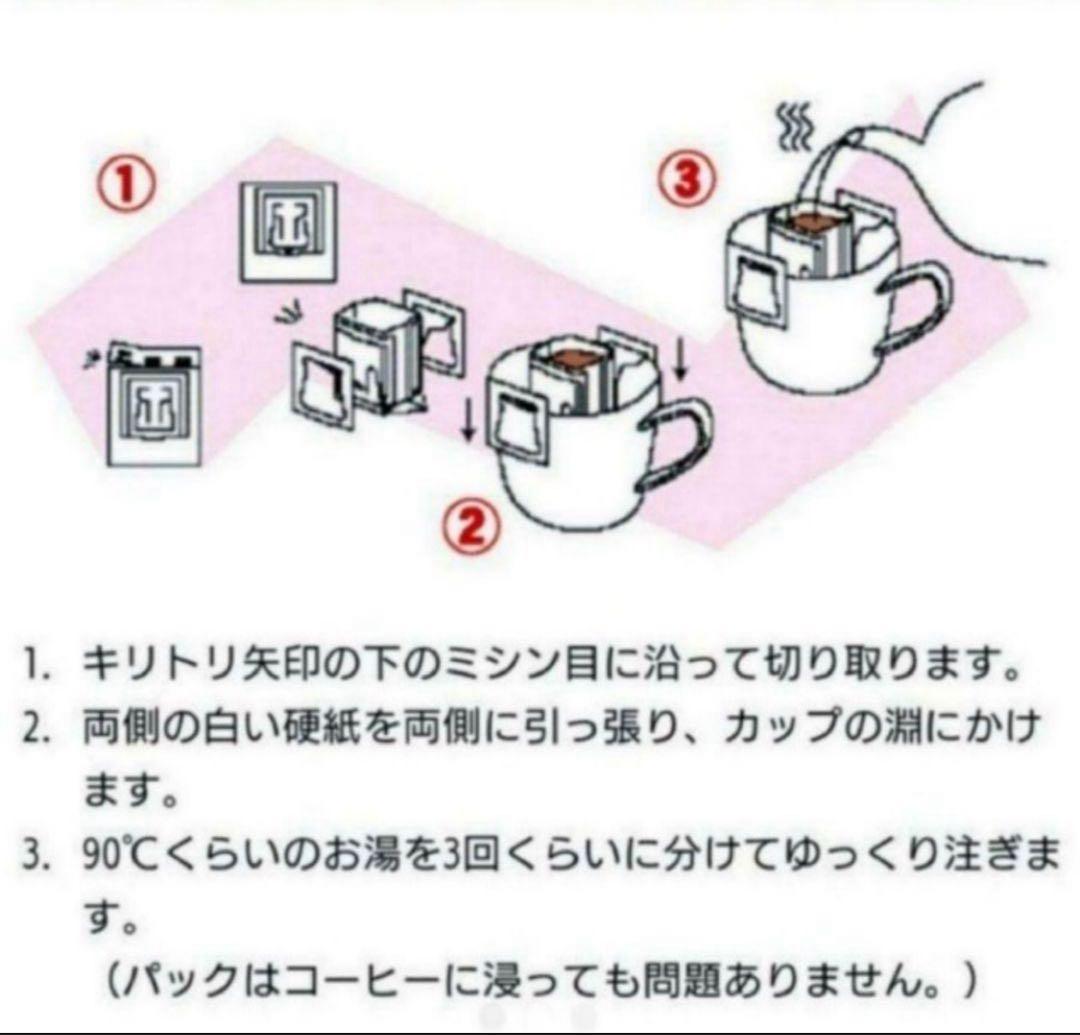 ①

③

②

1. キリトリ矢印の下のミシン目に沿って切り取ります。
2. 両側の白い硬紙を両側に引っ張り、カップの淵にかけます。
3. 90℃くらいのお湯を3回くらいに分けてゆっくり注ぎます。
（パックはコーヒーに浸っても問題ありません。）