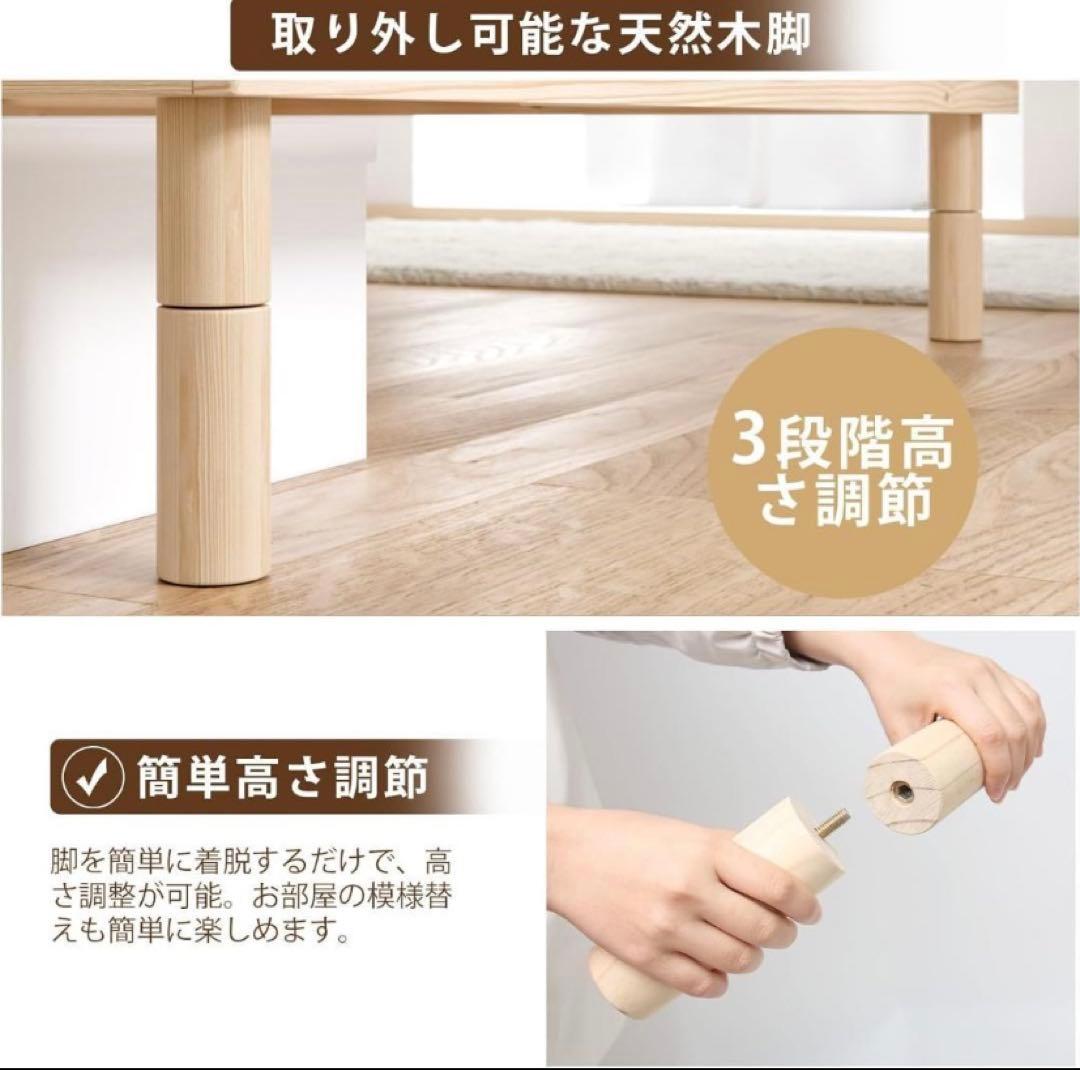 取り外し可能な天然木脚

3段階高さ調節

簡単高さ調節

脚を簡単に着脱するだけで、高さ調整が可能。お部屋の模様替えも簡単に楽しめます。