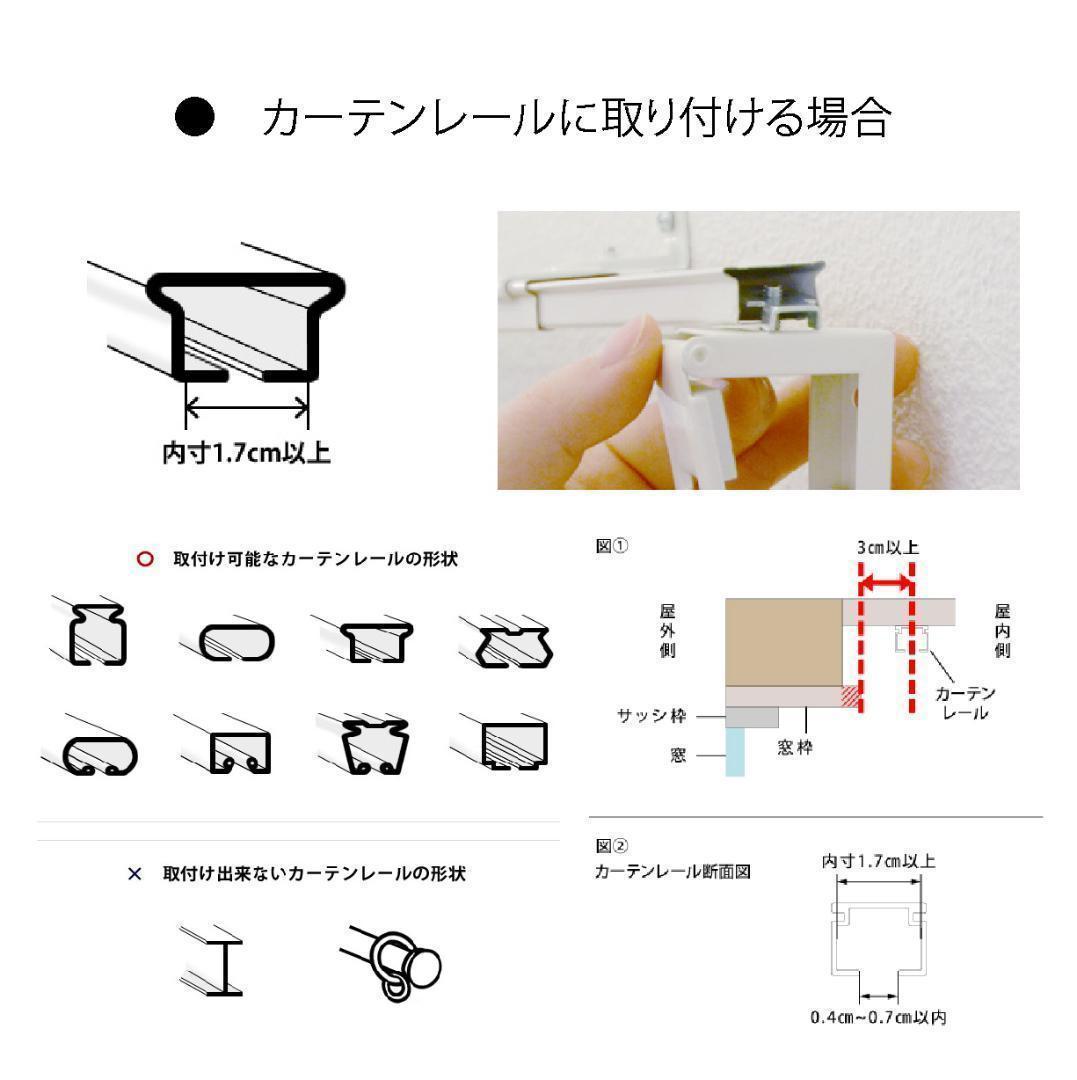 ● カーテンレールに取り付ける場合

内寸1.7cm以上

○ 取付け可能なカーテンレールの形状

× 取付け出来ないカーテンレールの形状

図①

3cm以上

屋外側

屋内側

カーテンレール

サッシ枠

窓枠

窓

図②
カーテンレール断面図

内寸1.7cm以上

0.4cm~0.7cm以内