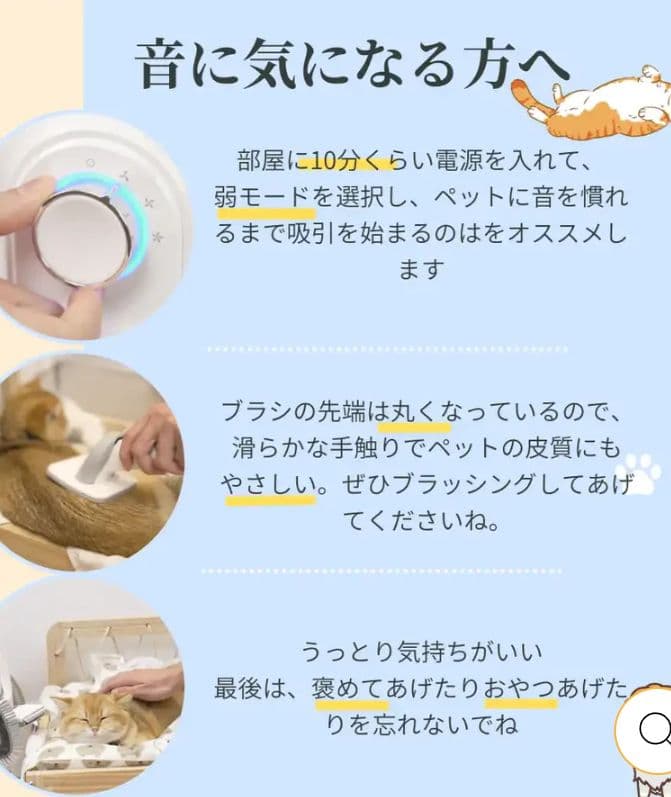 音に気になる方へ

部屋に10分くらい電源を入れて、弱モードを選択し、ペットに音を慣れるまで吸引を始まるのはをオススメします

ブラシの先端は丸くなっているので、滑らかな手触りでペットの皮質にもやさしい。ぜひブラッシングしてあげてくださいね。

うっとり気持ちがいい
最後は、褒めてあげたりおやつあげたりを忘れないでね