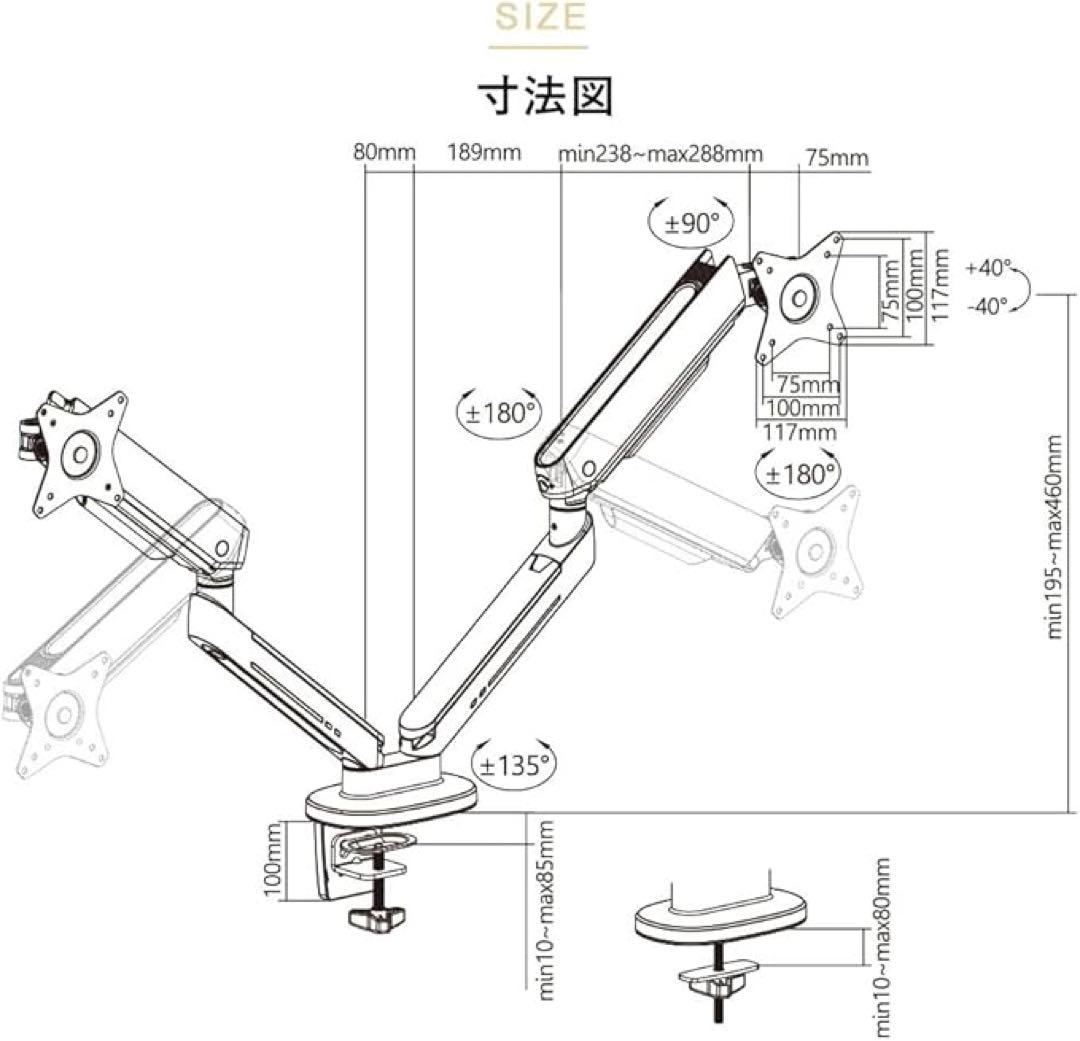 SIZE

寸法図

80mm

189mm

min238~max288mm

75mm

±90°

75mm

100mm

117mm

+40°

-40°

±180°

75mm

100mm

117mm

±180°

min195~max460mm

±135°

100mm

min10~max85mm

min10~max80mm