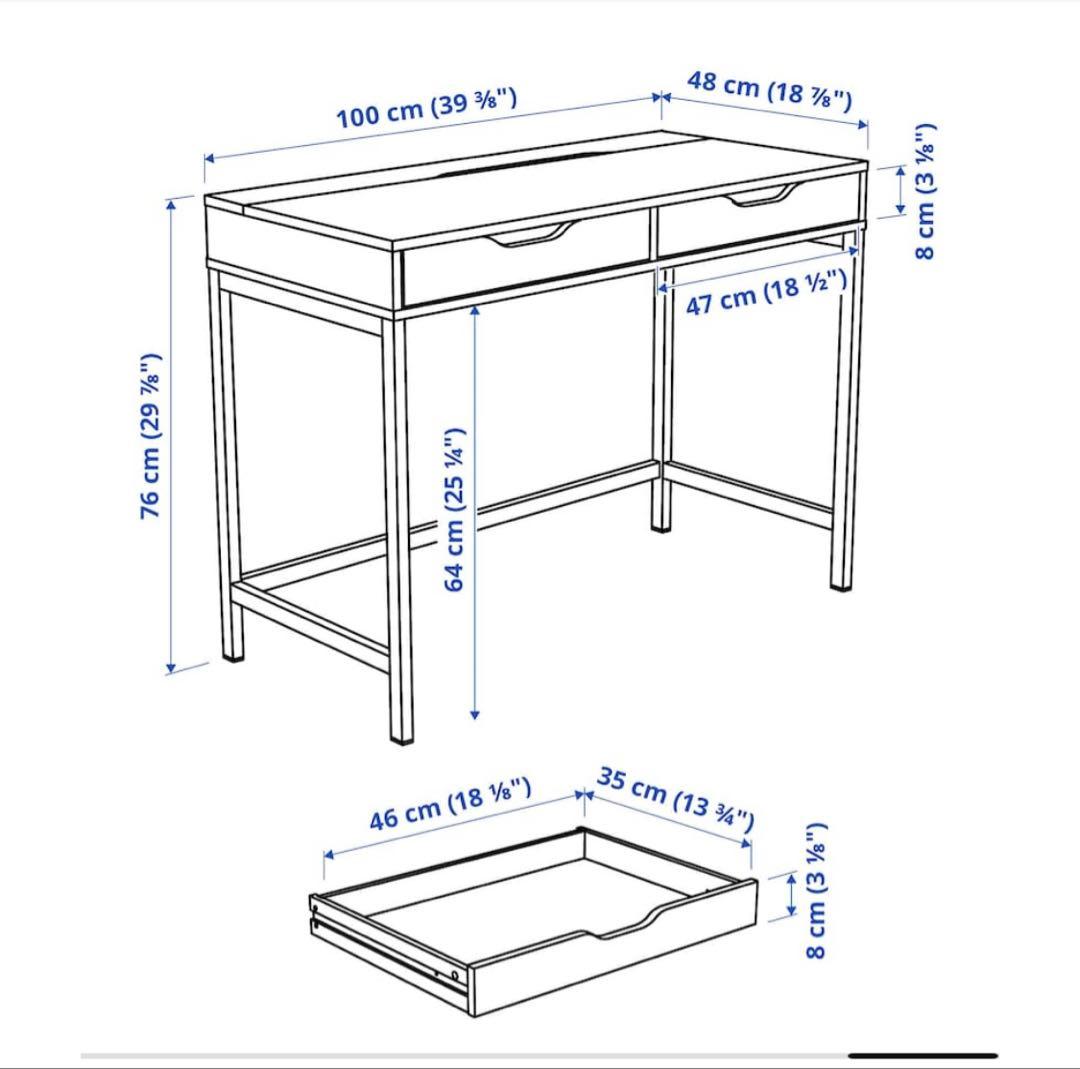 100 cm (39 ⅜")
48 cm (18 ⅞")
8 cm (3 ⅛")
47 cm (18 ½")
76 cm (29 ⅞")
64 cm (25 ¼")
46 cm (18 ⅛")
35 cm (13 ¾")
8 cm (3 ⅛")