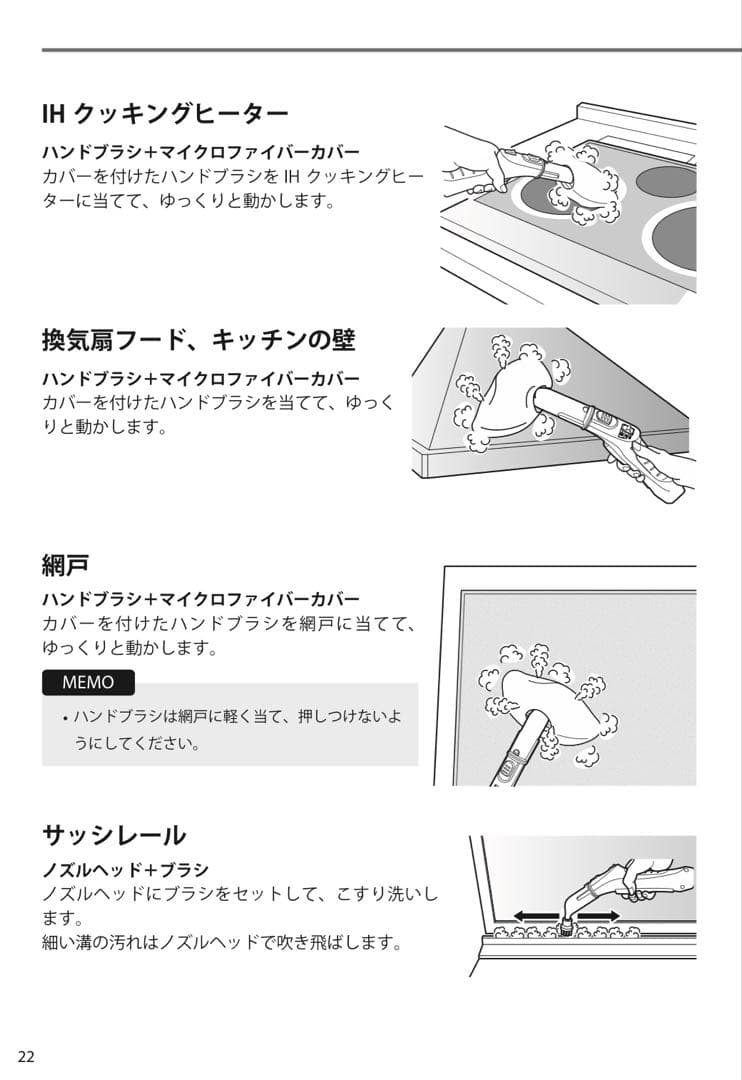 IH クッキングヒーター

ハンドブラシ＋マイクロファイバーカバー
カバーを付けたハンドブラシを IH クッキングヒーターに当てて、ゆっくりと動かします。

換気扇フード、キッチンの壁

ハンドブラシ＋マイクロファイバーカバー
カバーを付けたハンドブラシを当てて、ゆっくりと動かします。

網戸

ハンドブラシ＋マイクロファイバーカバー
カバーを付けたハンドブラシを網戸に当てて、ゆっくりと動かします。

MEMO
• ハンドブラシは網戸に軽く当て、押しつけないようにしてください。

サッシレール

ノズルヘッド＋ブラシ
ノズルヘッドにブラシをセットして、こすり洗いします。
細い溝の汚れはノズルヘッドで吹き飛ばします。

22