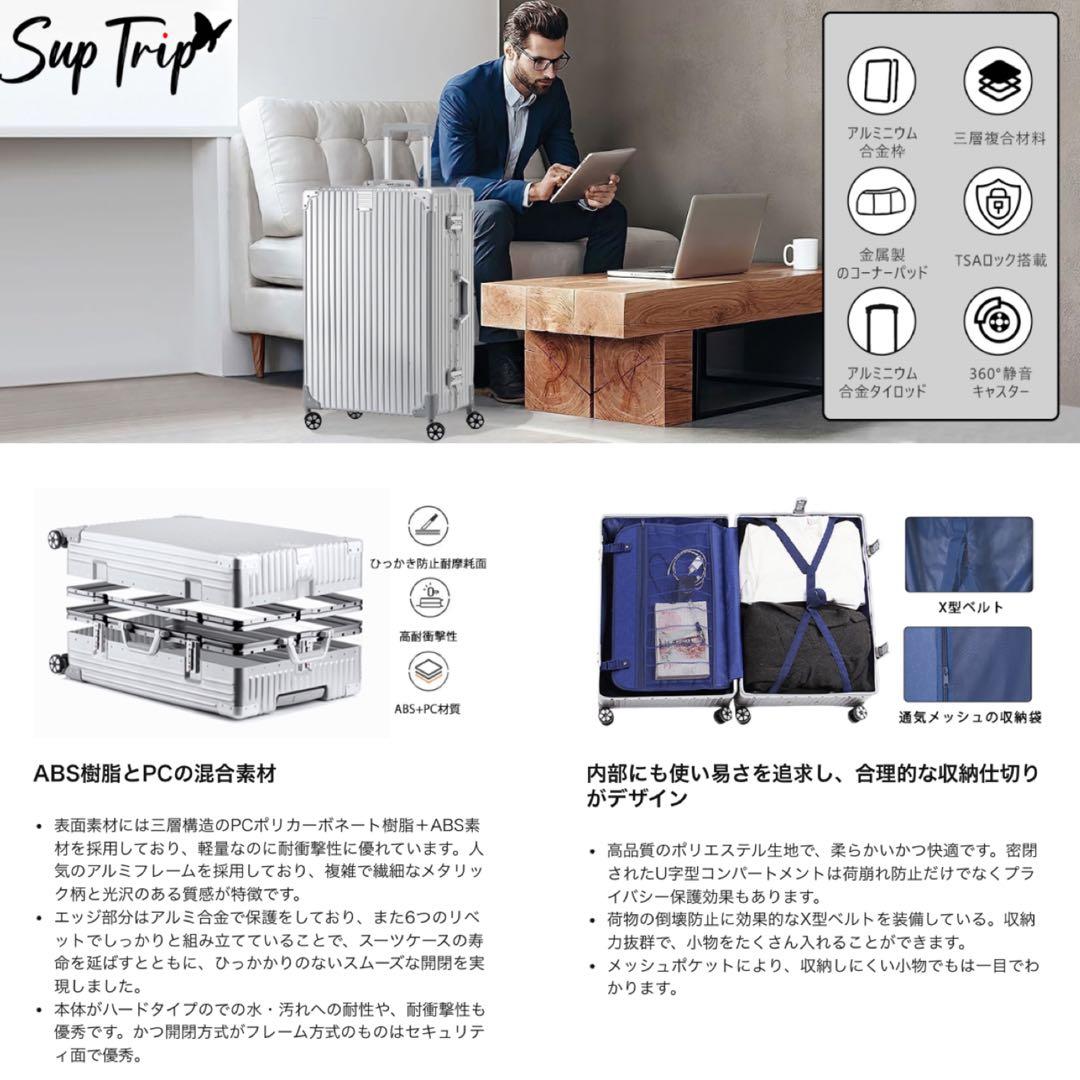 Sup Trip

アルミニウム合金枠

三層複合材料

金属製のコーナーパッド

TSAロック搭載

アルミニウム合金タイロッド

360°静音キャスター

ひっかき防止耐摩耗面

高耐衝撃性

ABS+PC材質

X型ベルト

通気メッシュの収納袋

ABS樹脂とPCの混合素材

• 表面素材には三層構造のPCポリカーボネート樹脂＋ABS素材を採用しており、軽量なのに耐衝撃性に優れています。人気のアルミフレームを採用しており、複雑で繊細なメタリック柄と光沢のある質感が特徴です。
• エッジ部分はアルミ合金で保護をしており、また6つのリベットでしっかりと組み立てていることで、スーツケースの寿命を延ばすとともに、ひっかかりのないスムーズな開閉を実現しました。
• 本体がハードタイプのでの水・汚れへの耐性や、耐衝撃性も優秀です。かつ開閉方式がフレーム方式のものはセキュリティ面で優秀。

内部にも使い易さを追求し、合理的な収納仕切りがデザイン

• 高品質のポリエステル生地で、柔らかいかつ快適です。密閉されたU字型コンパートメントは荷崩れ防止だけでなくプライバシー保護効果もあります。
• 荷物の倒壊防止に効果的なX型ベルトを装備している。収納力抜群で、小物をたくさん入れることができます。
• メッシュポケットにより、収納しにくい小物でもは一目でわかります。