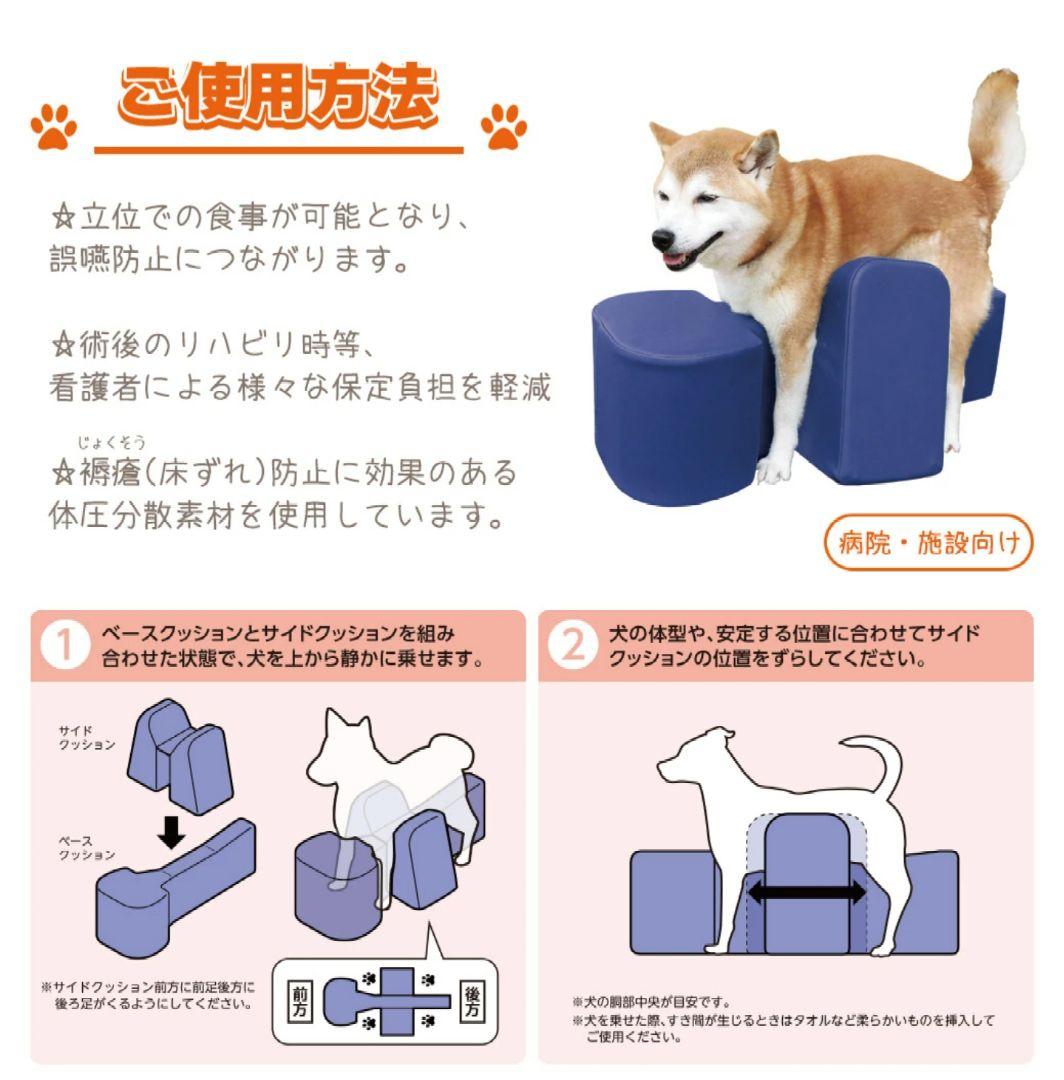 ご使用方法

☆立位での食事が可能となり、誤嚥防止につながります。

☆術後のリハビリ時等、看護者による様々な保定負担を軽減

じょくそう
☆褥瘡(床ずれ)防止に効果のある体圧分散素材を使用しています。

病院・施設向け

1 ベースクッションとサイドクッションを組み合わせた状態で、犬を上から静かに乗せます。

サイドクッション

ベースクッション

※サイドクッション前方に前足後方に後ろ足がくるようにしてください。

前方

後方

2 犬の体型や、安定する位置に合わせてサイドクッションの位置をずらしてください。

※犬の胴部中央が目安です。
※犬を乗せた際、すき間が生じるときはタオルなど柔らかいものを挿入してご使用ください。