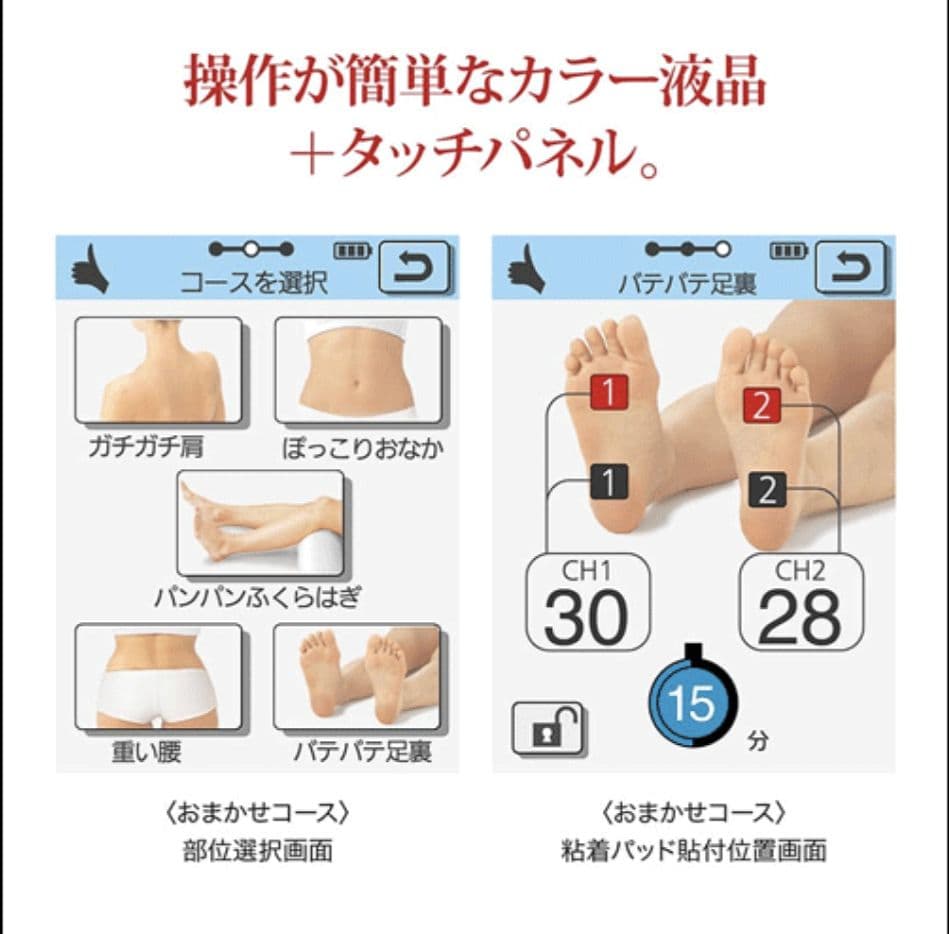 操作が簡単なカラー液晶
＋タッチパネル。

コースを選択

ガチガチ肩
ぽっこりおなか
パンパンふくらはぎ
重い腰
パテパテ足裏

〈おまかせコース〉
部位選択画面

パテパテ足裏

1
2
1
2
CH1
30
CH2
28
15
分

〈おまかせコース〉
粘着パッド貼付位置画面