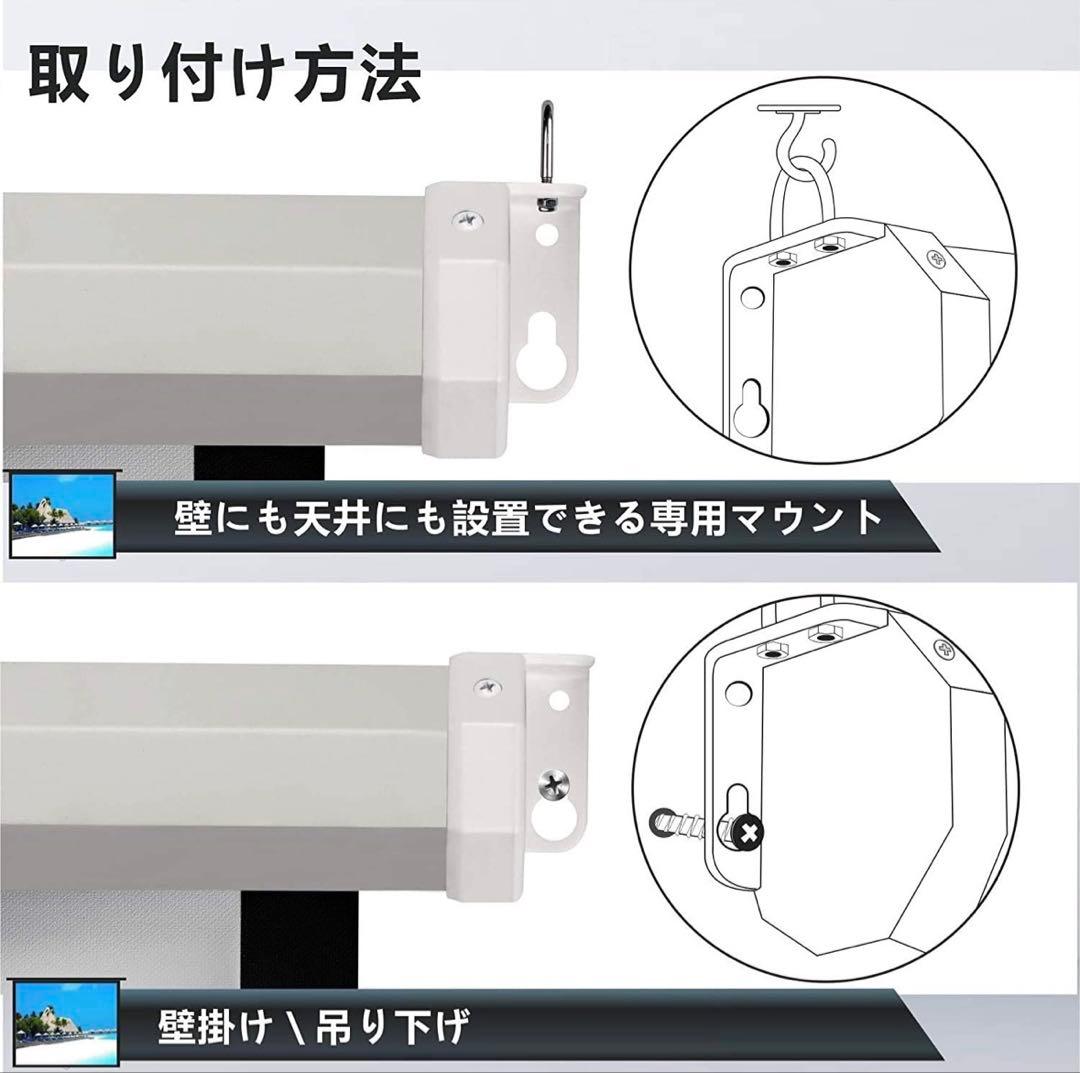 取り付け方法

壁にも天井にも設置できる専用マウント

壁掛け \ 吊り下げ