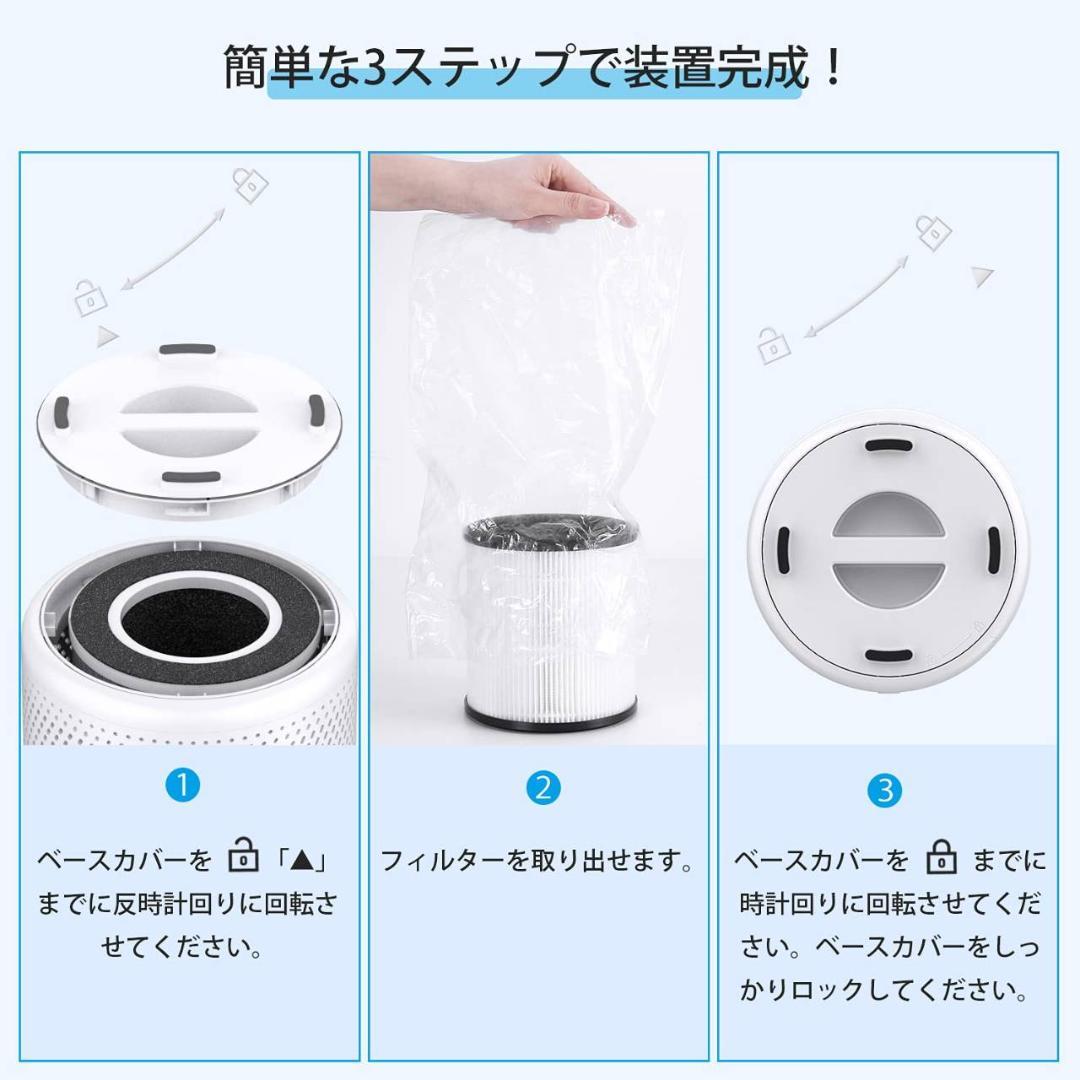 簡単な3ステップで装置完成！

1

ベースカバーを 「▲」までに反時計回りに回転させてください。

2

フィルターを取り出せます。

3

ベースカバーを までに時計回りに回転させてください。ベースカバーをしっかりロックしてください。