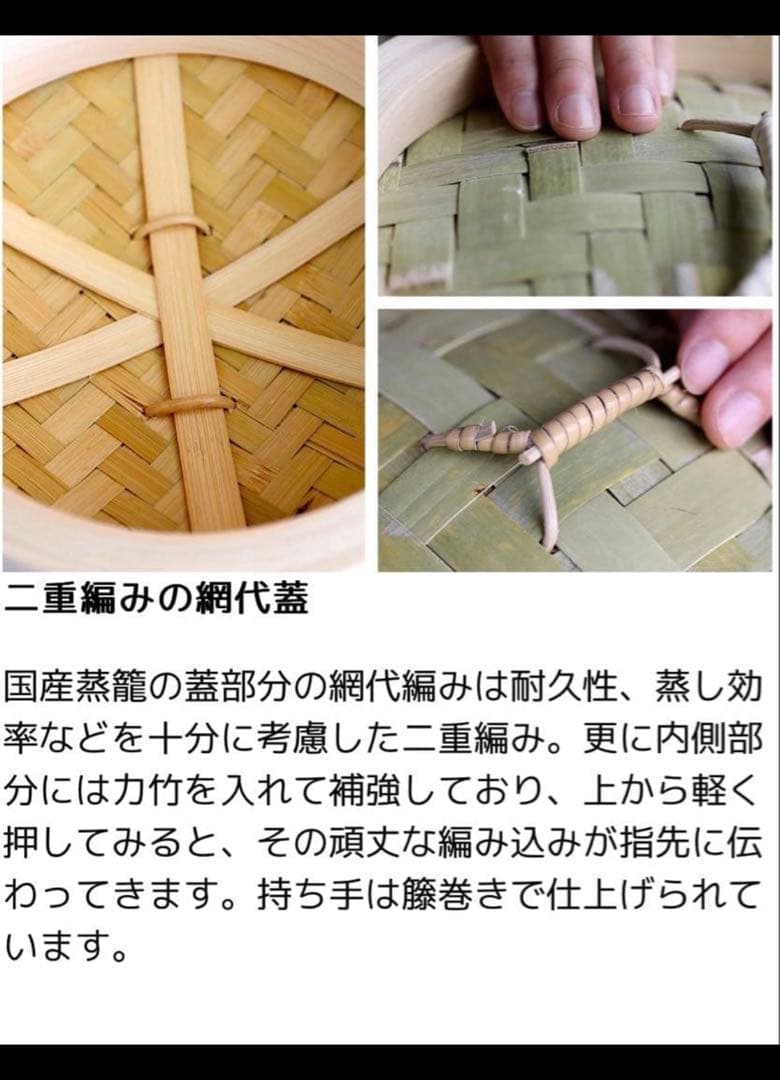 二重編みの網代蓋

国産蒸籠の蓋部分の網代編みは耐久性、蒸し効率などを十分に考慮した二重編み。更に内側部分には力竹を入れて補強しており、上から軽く押してみると、その頑丈な編み込みが指先に伝わってきます。持ち手は籐巻きで仕上げられています。