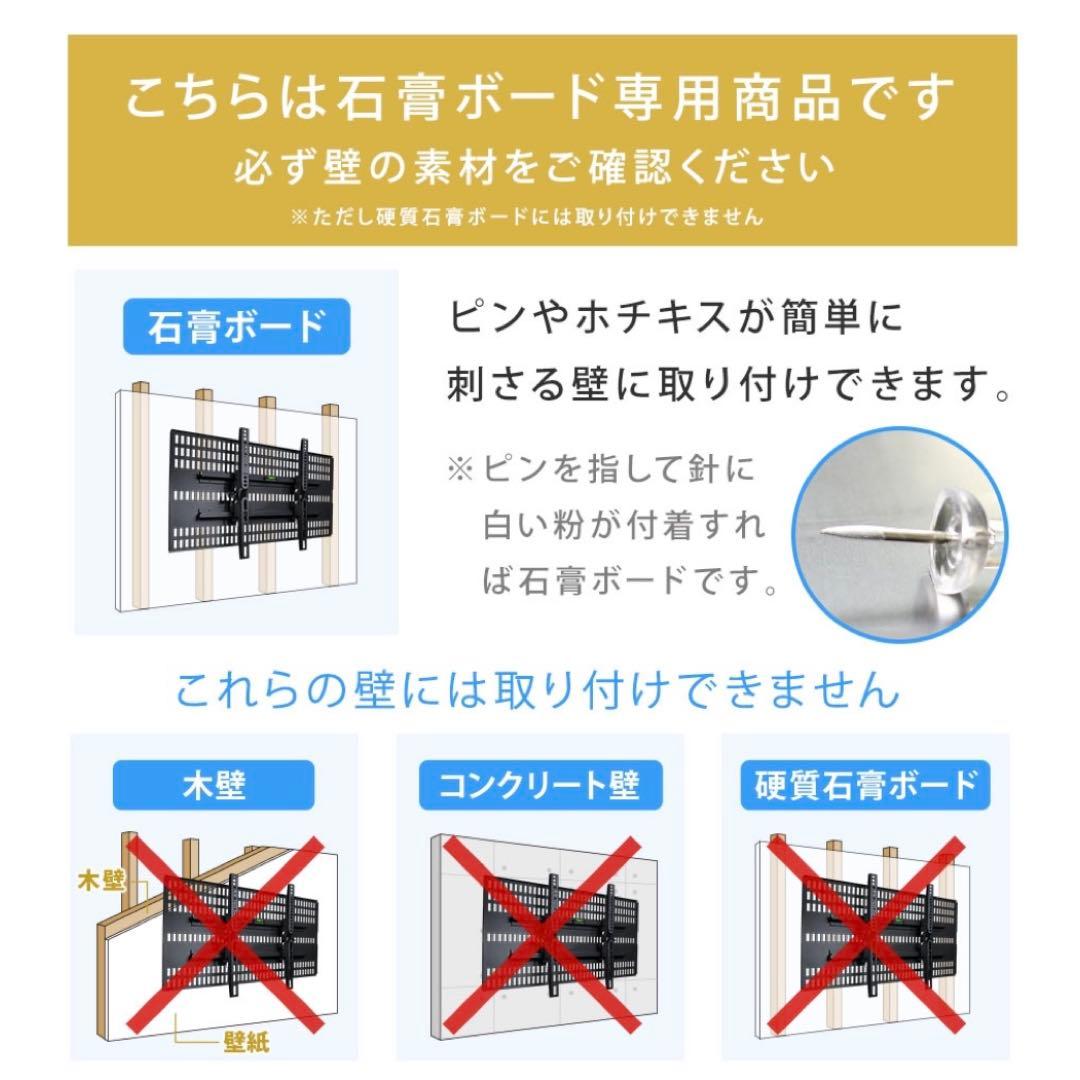 こちらは石膏ボード専用商品です
必ず壁の素材をご確認ください
※ただし硬質石膏ボードには取り付けできません

石膏ボード

ピンやホチキスが簡単に刺さる壁に取り付けできます。

※ピンを指して針に白い粉が付着すれば石膏ボードです。

これらの壁には取り付けできません

木壁

木壁

壁紙

コンクリート壁

硬質石膏ボード