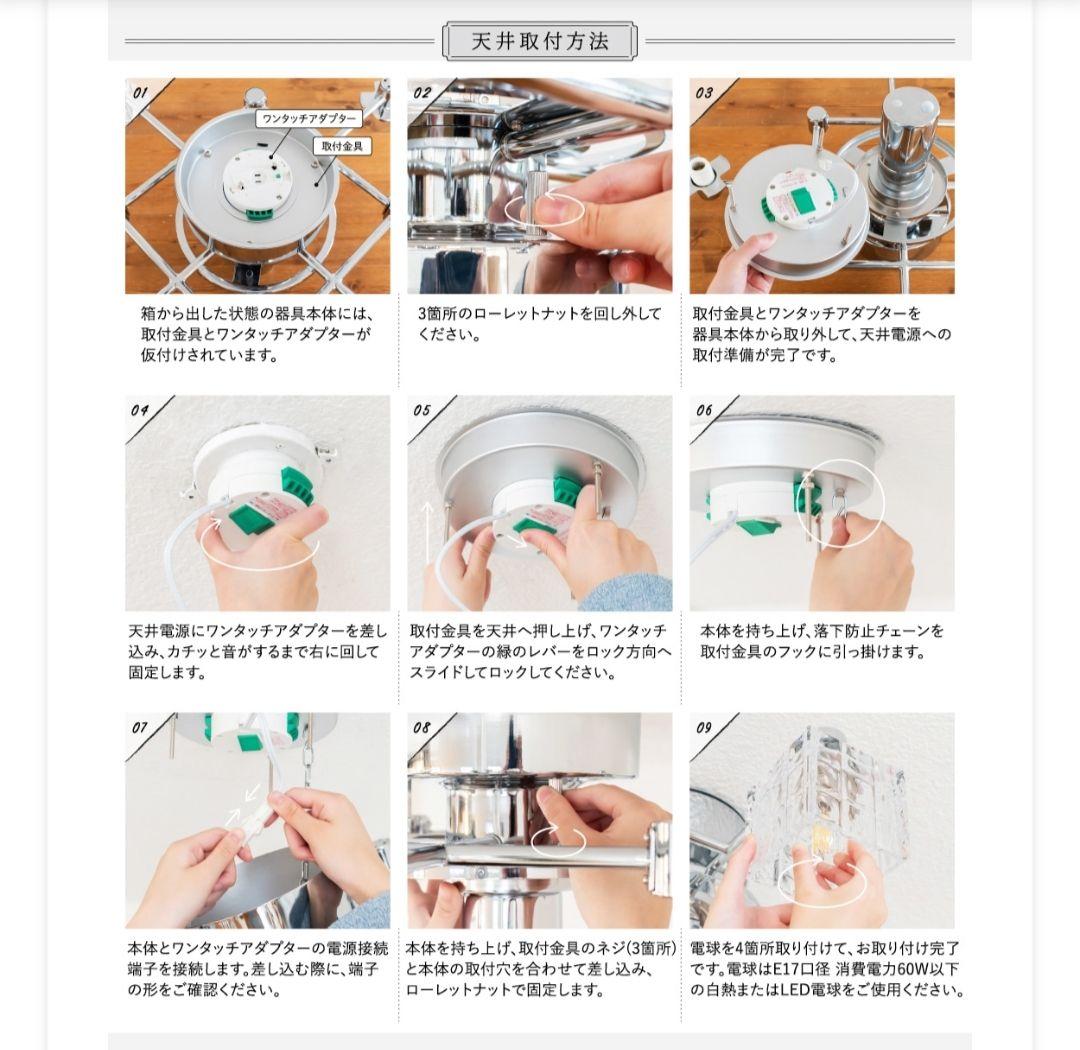 天井取付方法

01
ワンタッチアダプター
取付金具

箱から出した状態の器具本体には、取付金具とワンタッチアダプターが仮付けされています。

02

3箇所のローレットナットを回し外してください。

03

取付金具とワンタッチアダプターを器具本体から取り外して、天井電源への取付準備が完了です。

04

天井電源にワンタッチアダプターを差し込み、カチッと音がするまで右に回して固定します。

05

取付金具を天井へ押し上げ、ワンタッチアダプターの緑のレバーをロック方向へスライドしてロックしてください。

06

本体を持ち上げ、落下防止チェーンを取付金具のフックに引っ掛けます。

07

本体とワンタッチアダプターの電源接続端子を接続します。差し込む際に、端子の形をご確認ください。

08

本体を持ち上げ、取付金具のネジ(3箇所)と本体の取付穴を合わせて差し込み、ローレットナットで固定します。

09

電球を4箇所取り付けて、お取り付け完了です。電球はE17口径 消費電力60W以下の白熱またはLED電球をご使用ください。