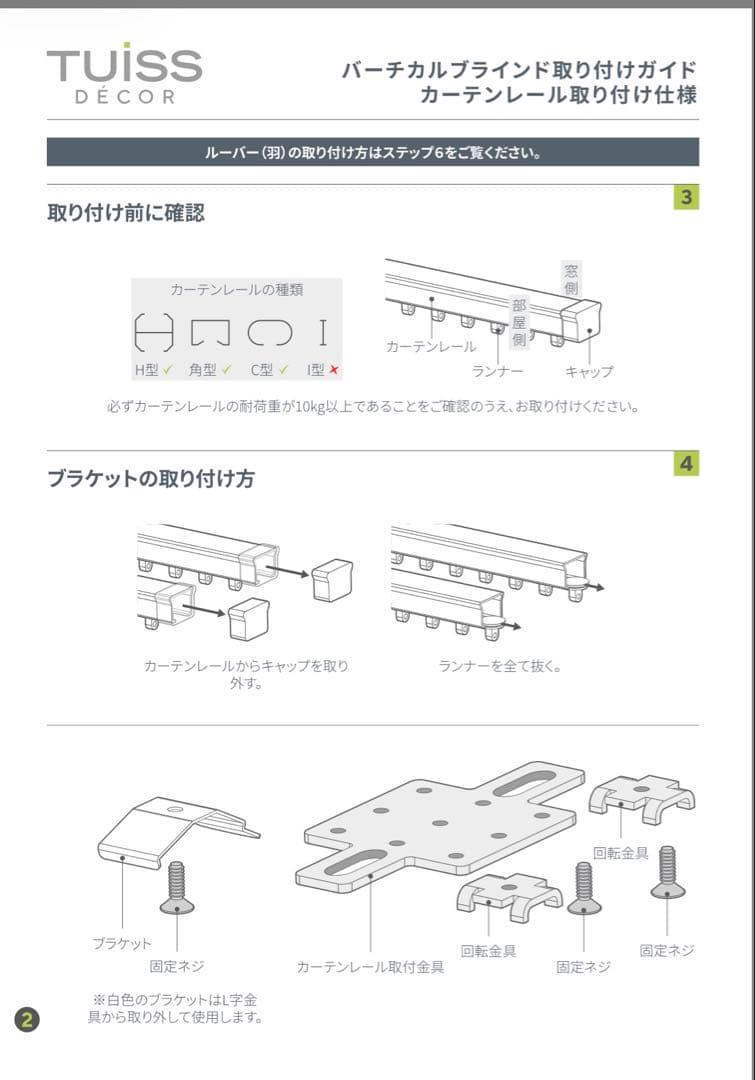 TUISS
DÉCOR

バーチカルブラインド取り付けガイド
カーテンレール取り付け仕様

ルーバー（羽）の取り付け方はステップ6をご覧ください。

3

取り付け前に確認

カーテンレールの種類

H型 ✓ 角型 ✓ C型 ✓ I型 ✗

窓側

部屋側

カーテンレール

ランナー

キャップ

必ずカーテンレールの耐荷重が10kg以上であることをご確認のうえ、お取り付けください。

4

ブラケットの取り付け方

カーテンレールからキャップを取り外す。

ランナーを全て抜く。

ブラケット

固定ネジ

※白色のブラケットはL字金具から取り外して使用します。

カーテンレール取付金具

回転金具

回転金具

固定ネジ

固定ネジ

2