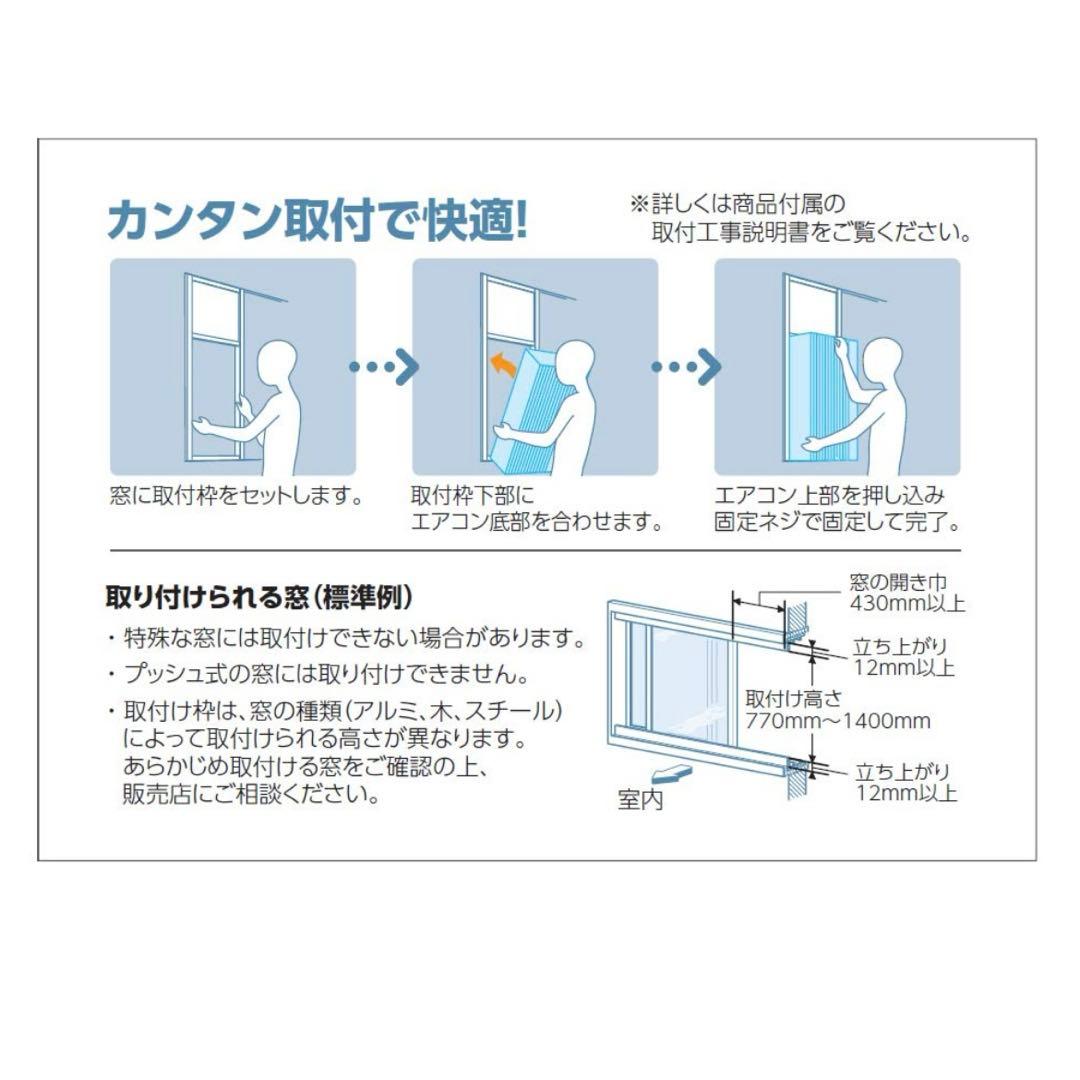 カンタン取付で快適!

※詳しくは商品付属の取付工事説明書をご覧ください。

窓に取付枠をセットします。

取付枠下部にエアコン底部を合わせます。

エアコン上部を押し込み固定ネジで固定して完了。

取り付けられる窓(標準例)

・特殊な窓には取付けできない場合があります。

・プッシュ式の窓には取り付けできません。

・取付け枠は、窓の種類(アルミ、木、スチール)によって取付けられる高さが異なります。あらかじめ取付ける窓をご確認の上、販売店にご相談ください。

窓の開き巾
430mm以上

立ち上がり
12mm以上

取付け高さ
770mm～1400mm

立ち上がり
12mm以上

室内