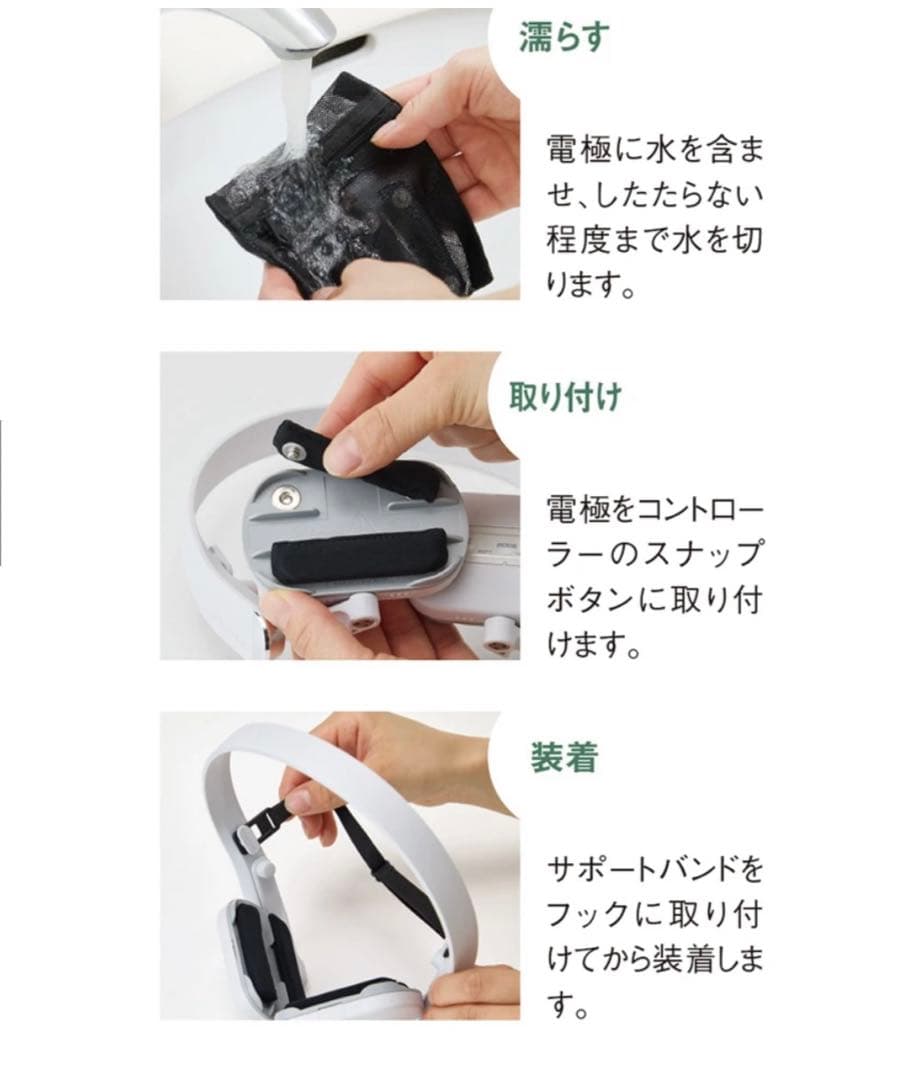 濡らす

電極に水を含ませ、したたらない程度まで水を切ります。

取り付け

電極をコントローラーのスナップボタンに取り付けます。

装着

サポートバンドをフックに取り付けてから装着します。