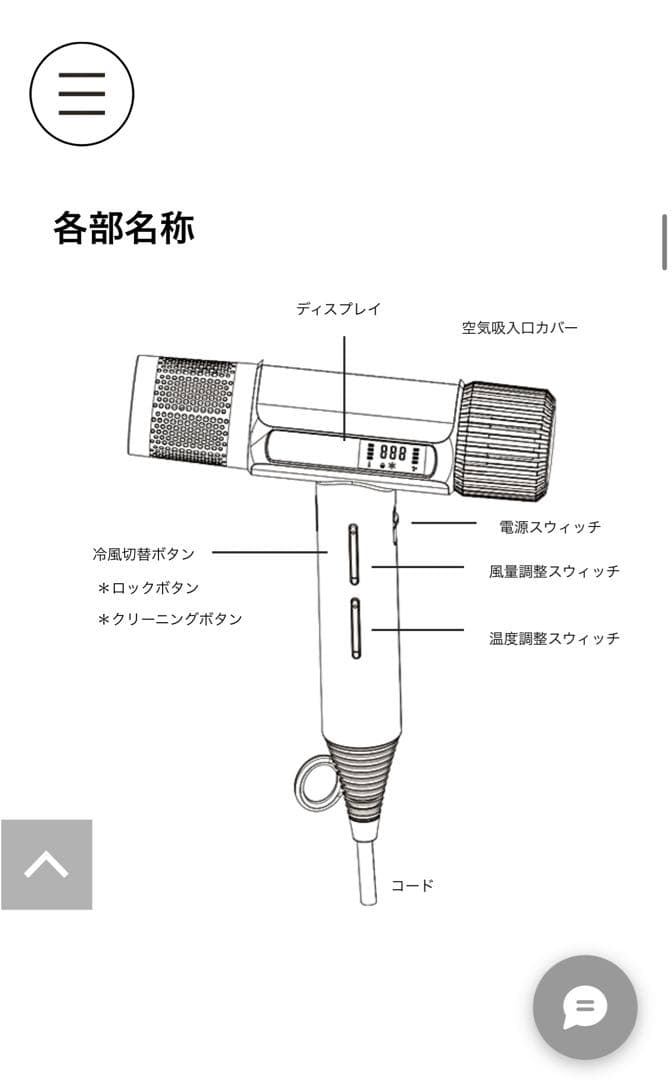 各部名称

ディスプレイ

空気吸入口カバー

888

電源スウィッチ

冷風切替ボタン

＊ロックボタン

＊クリーニングボタン

風量調整スウィッチ

温度調整スウィッチ

コード