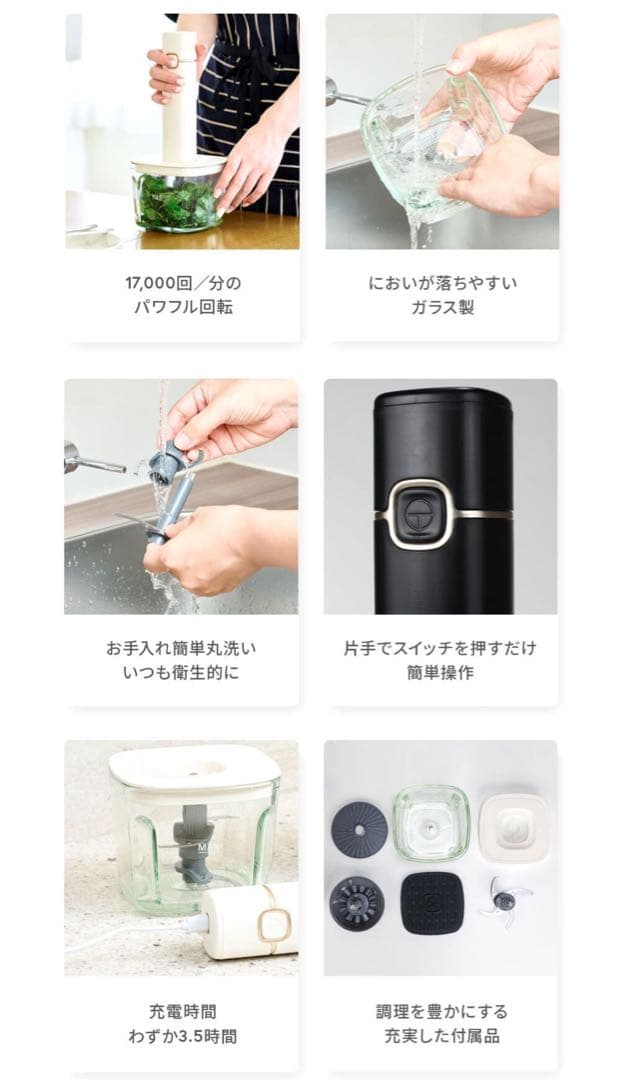 17,000回／分の
パワフル回転

においが落ちやすい
ガラス製

お手入れ簡単丸洗い
いつも衛生的に

片手でスイッチを押すだけ
簡単操作

充電時間
わずか3.5時間

調理を豊かにする
充実した付属品