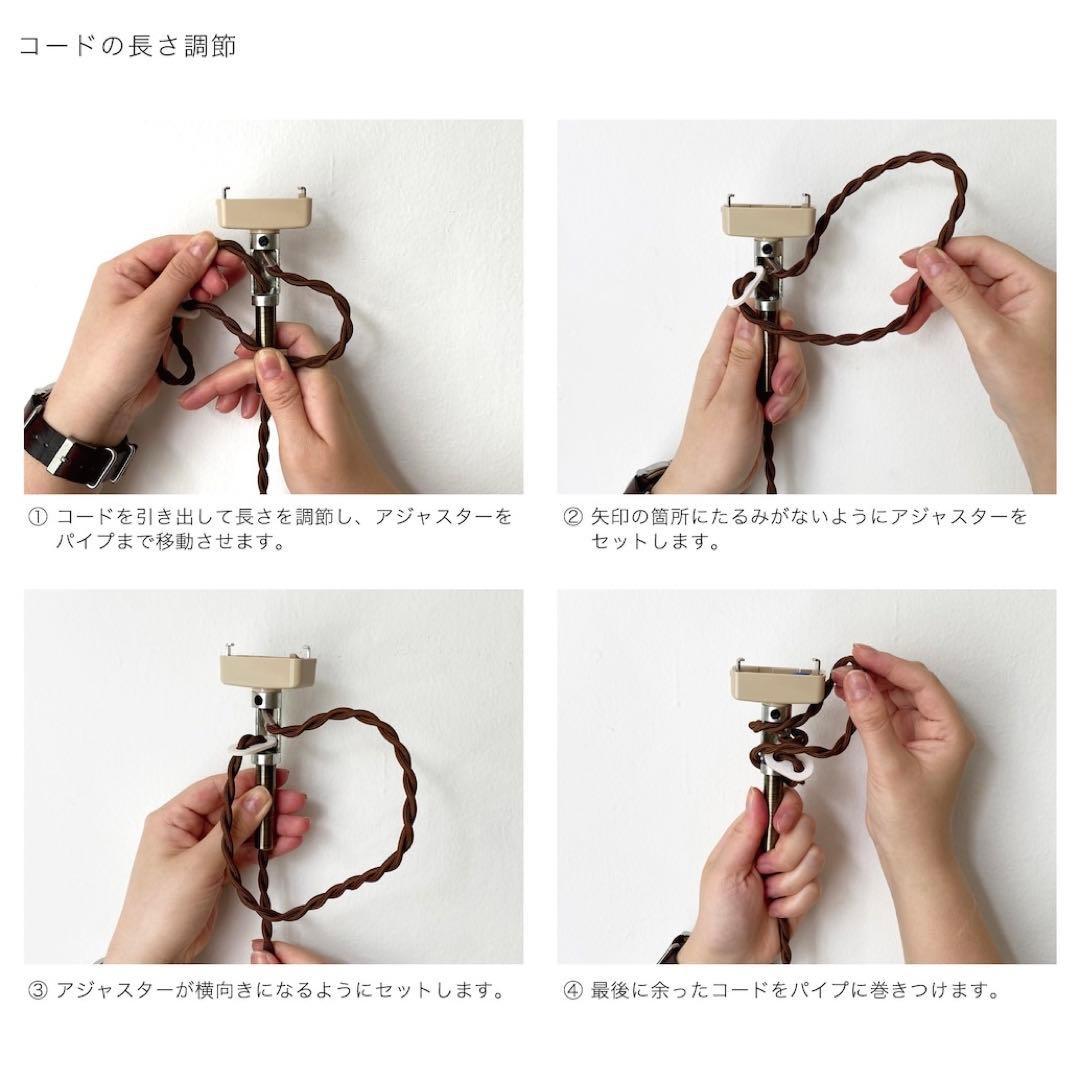 コードの長さ調節

① コードを引き出して長さを調節し、アジャスターをパイプまで移動させます。

② 矢印の箇所にたるみがないようにアジャスターをセットします。

③ アジャスターが横向きになるようにセットします。

④ 最後に余ったコードをパイプに巻きつけます。