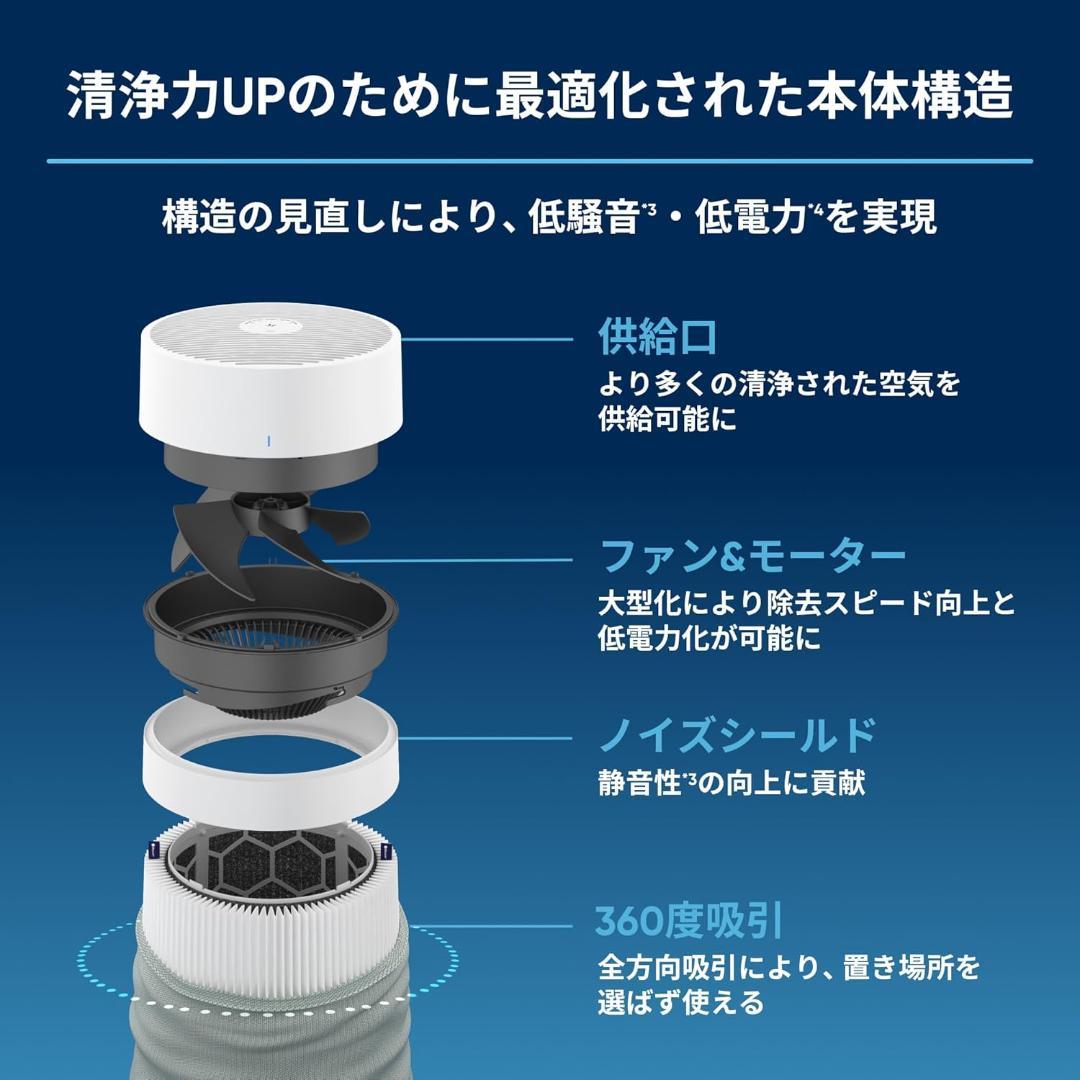 清浄力UPのために最適化された本体構造

構造の見直しにより、低騒音$^{*3}$・低電力$^{*4}$を実現

供給口
より多くの清浄された空気を供給可能に

ファン&モーター
大型化により除去スピード向上と低電力化が可能に

ノイズシールド
静音性$^{*3}$の向上に貢献

360度吸引
全方向吸引により、置き場所を選ばず使える