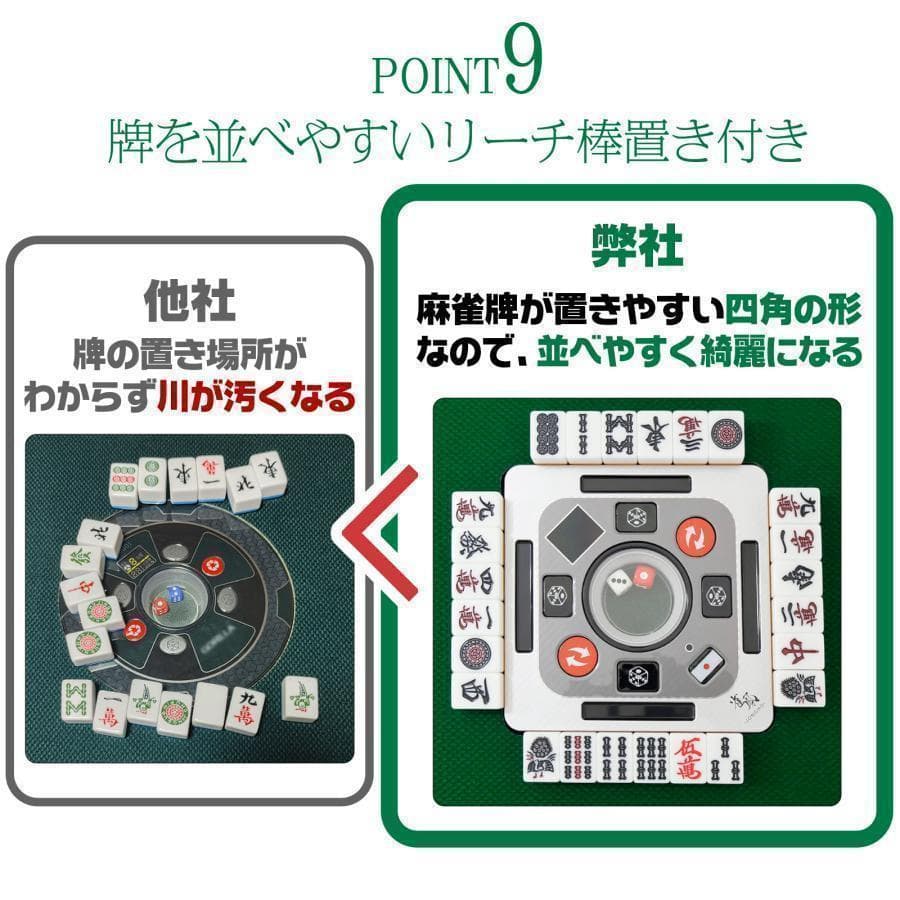 POINT9
牌を並べやすいリーチ棒置き付き

他社
牌の置き場所がわからず川が汚くなる

弊社
麻雀牌が置きやすい四角の形なので、並べやすく綺麗になる