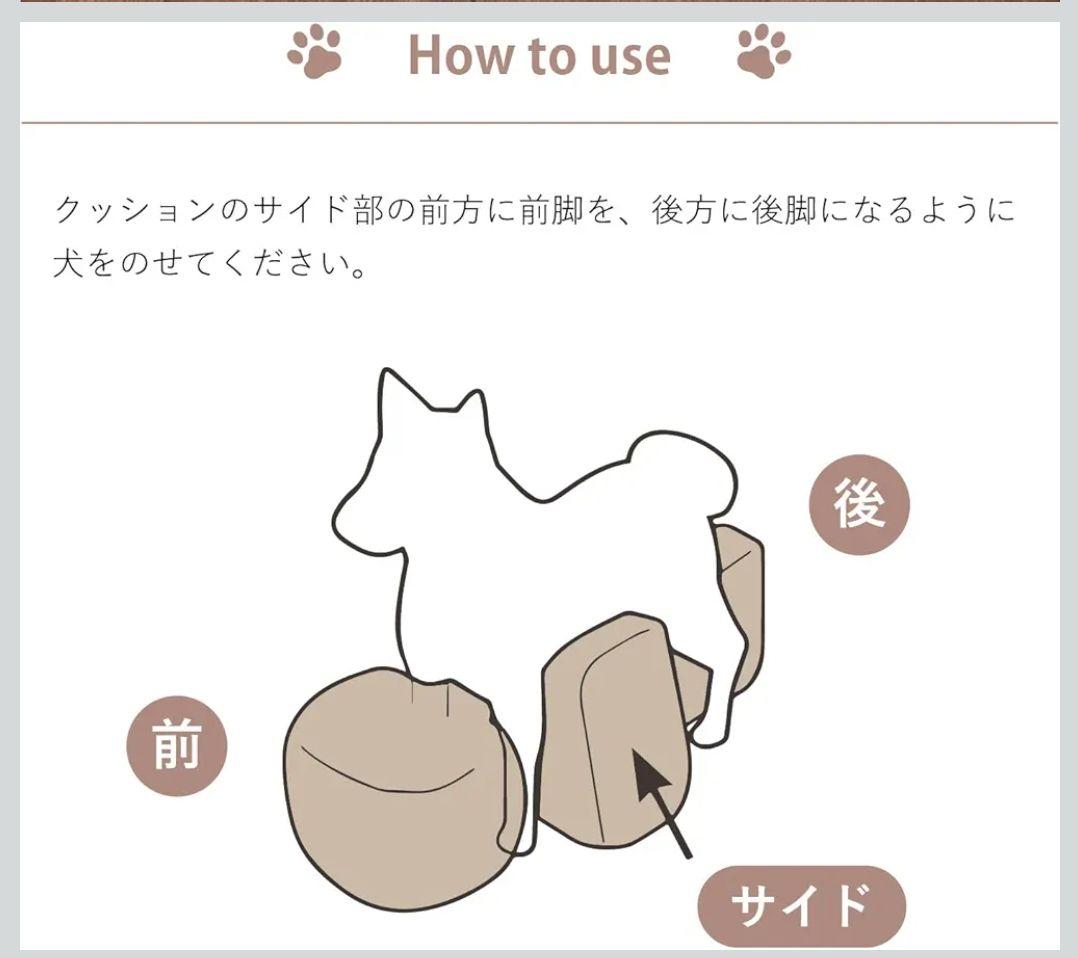 How to use

クッションのサイド部の前方に前脚を、後方に後脚になるように犬をのせてください。

後

前

サイド