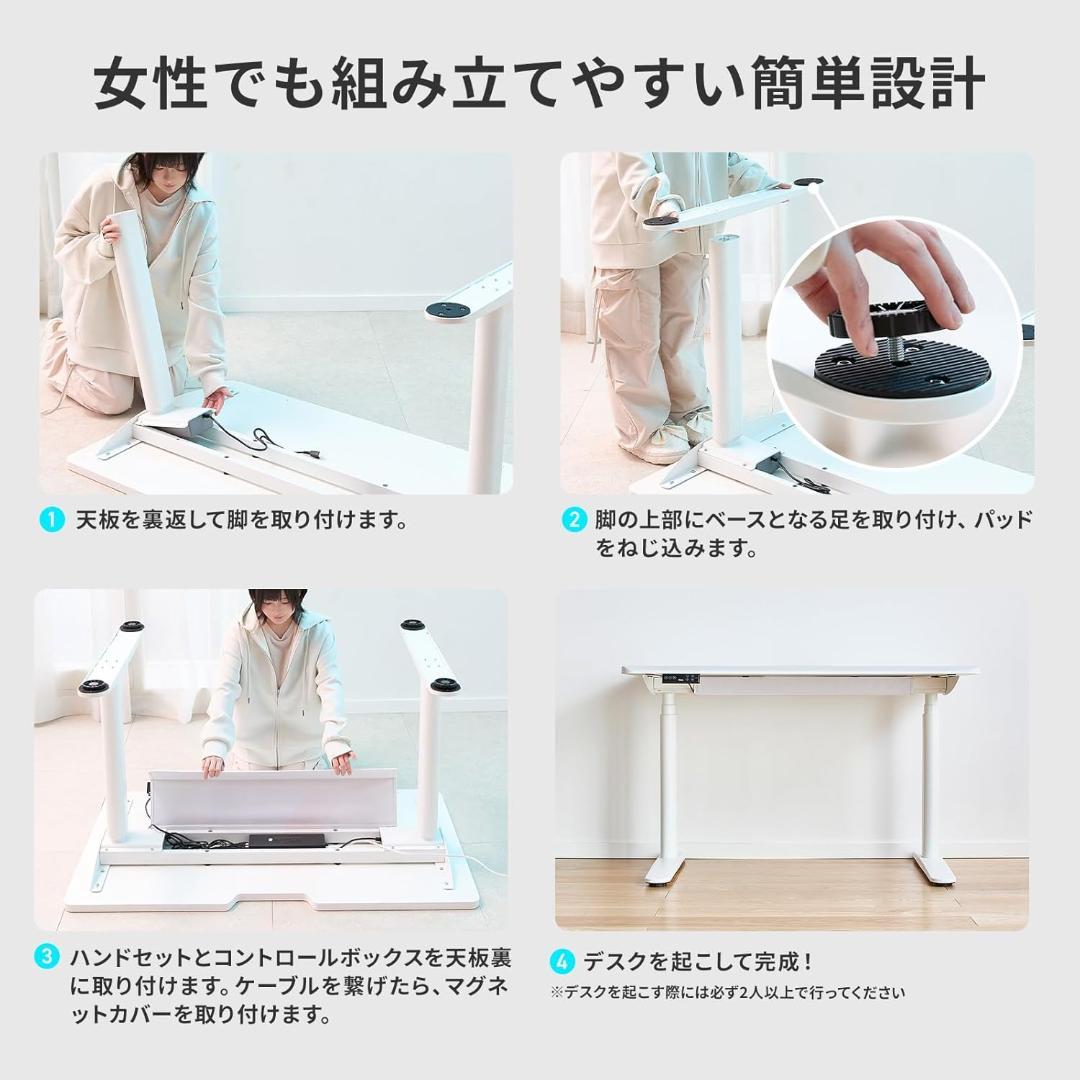 女性でも組み立てやすい簡単設計

1 天板を裏返して脚を取り付けます。

2 脚の上部にベースとなる足を取り付け、パッドをねじ込みます。

3 ハンドセットとコントロールボックスを天板裏に取り付けます。ケーブルを繋げたら、マグネットカバーを取り付けます。

4 デスクを起こして完成！
※デスクを起こす際には必ず2人以上で行ってください