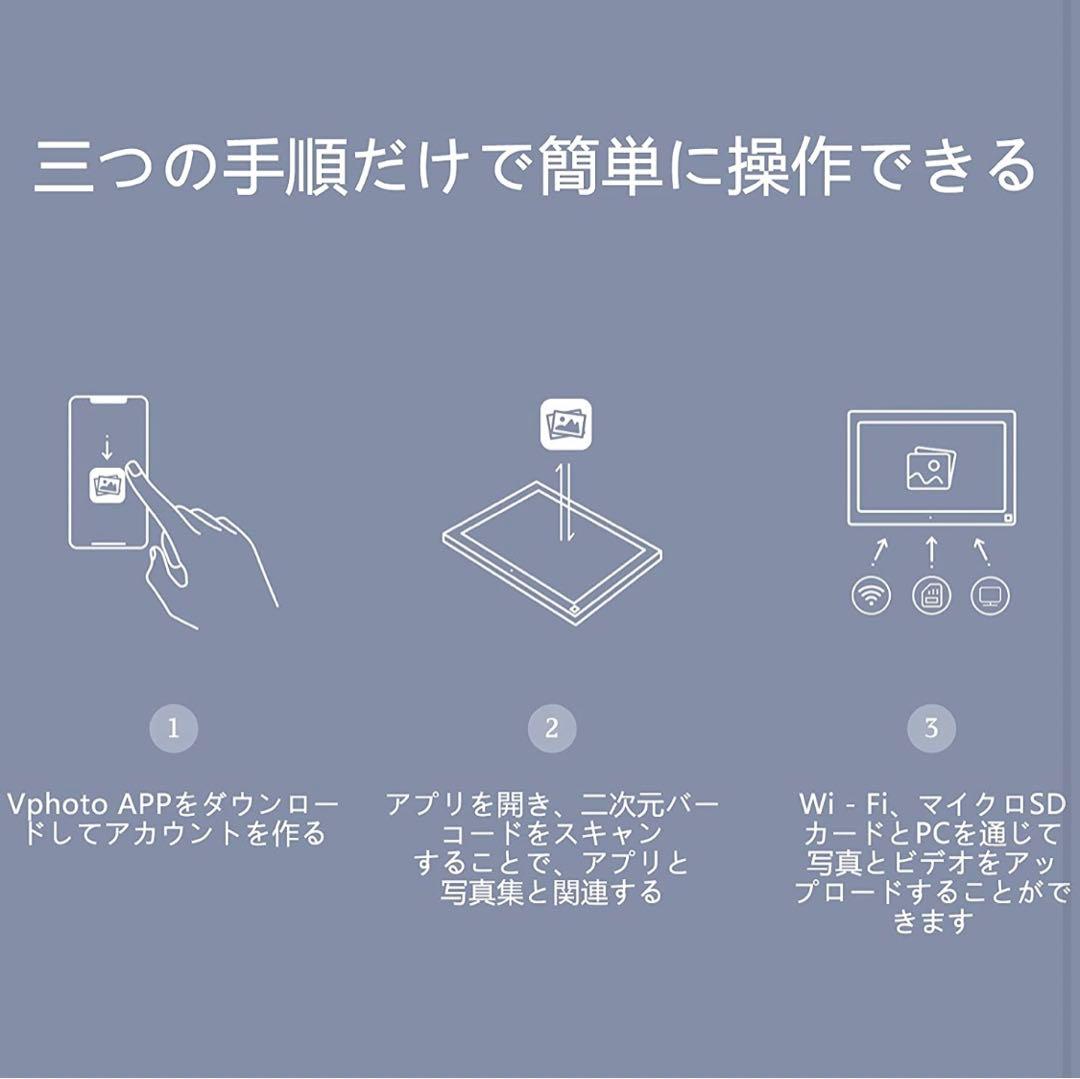 三つの手順だけで簡単に操作できる

1

Vphoto APPをダウンロードしてアカウントを作る

2

アプリを開き、二次元バーコードをスキャンすることで、アプリと写真集と関連する

3

Wi - Fi、マイクロSDカードとPCを通じて写真とビデオをアップロードすることができます