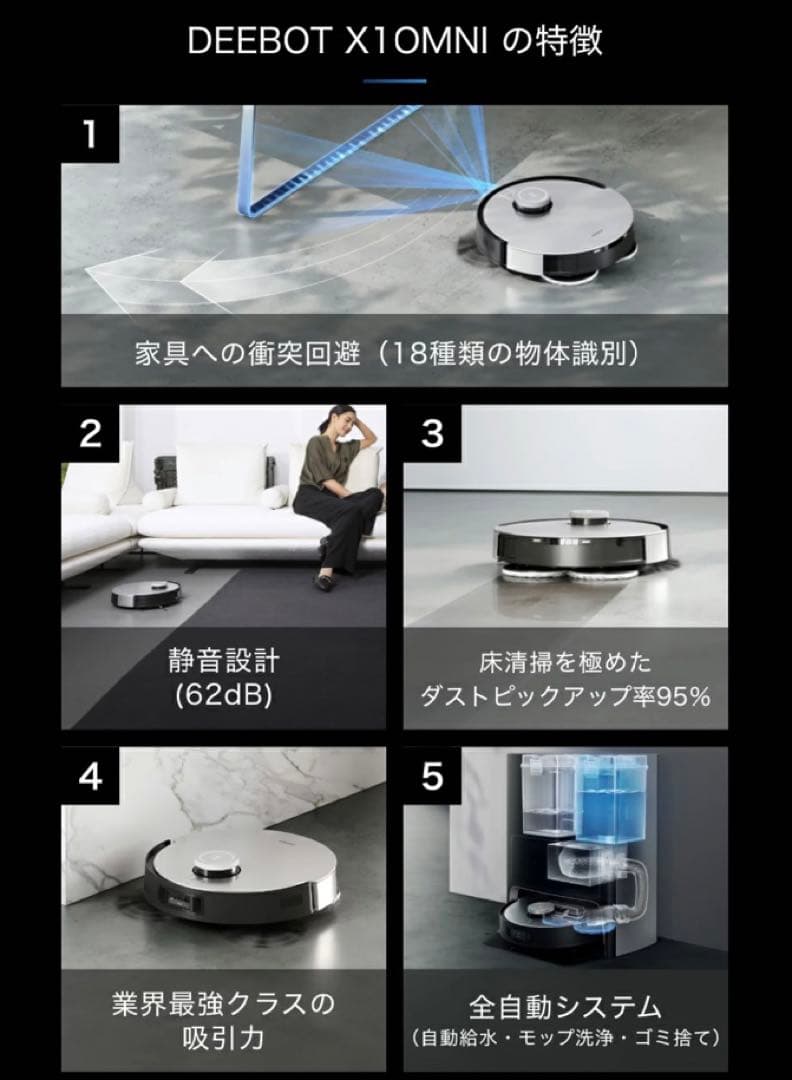 DEEBOT X1OMNI の特徴

1
家具への衝突回避（18種類の物体識別）

2
静音設計
(62dB)

3
床清掃を極めた
ダストピックアップ率95%

4
業界最強クラスの
吸引力

5
全自動システム
（自動給水・モップ洗浄・ゴミ捨て）