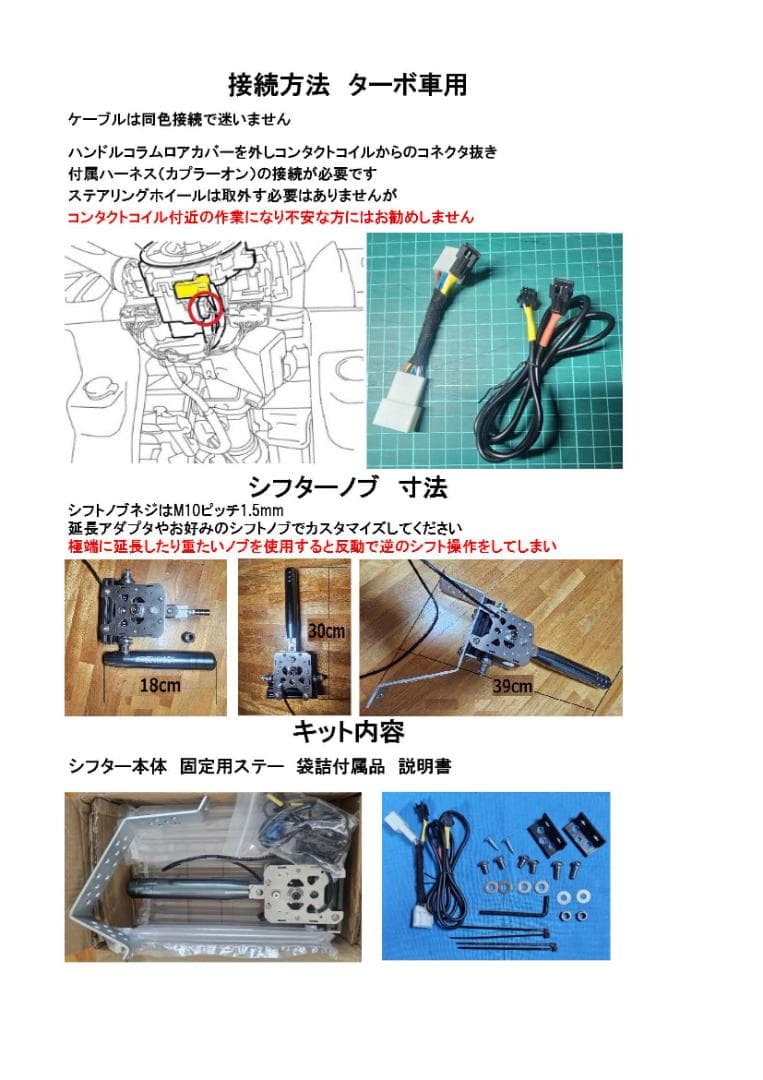 接続方法　ターボ車用

ケーブルは同色接続で迷いません

ハンドルコラムロアカバーを外しコンタクトコイルからのコネクタ抜き
付属ハーネス（カプラーオン）の接続が必要です
ステアリングホイールは取外す必要はありませんが
コンタクトコイル付近の作業になり不安な方にはお勧めしません

シフターノブ　寸法

シフトノブネジはM10ピッチ1.5mm
延長アダプタやお好みのシフトノブでカスタマイズしてください
極端に延長したり重たいノブを使用すると反動で逆のシフト操作をしてしまい

18cm

30cm

39cm

キット内容

シフター本体　固定用ステー　袋詰付属品　説明書