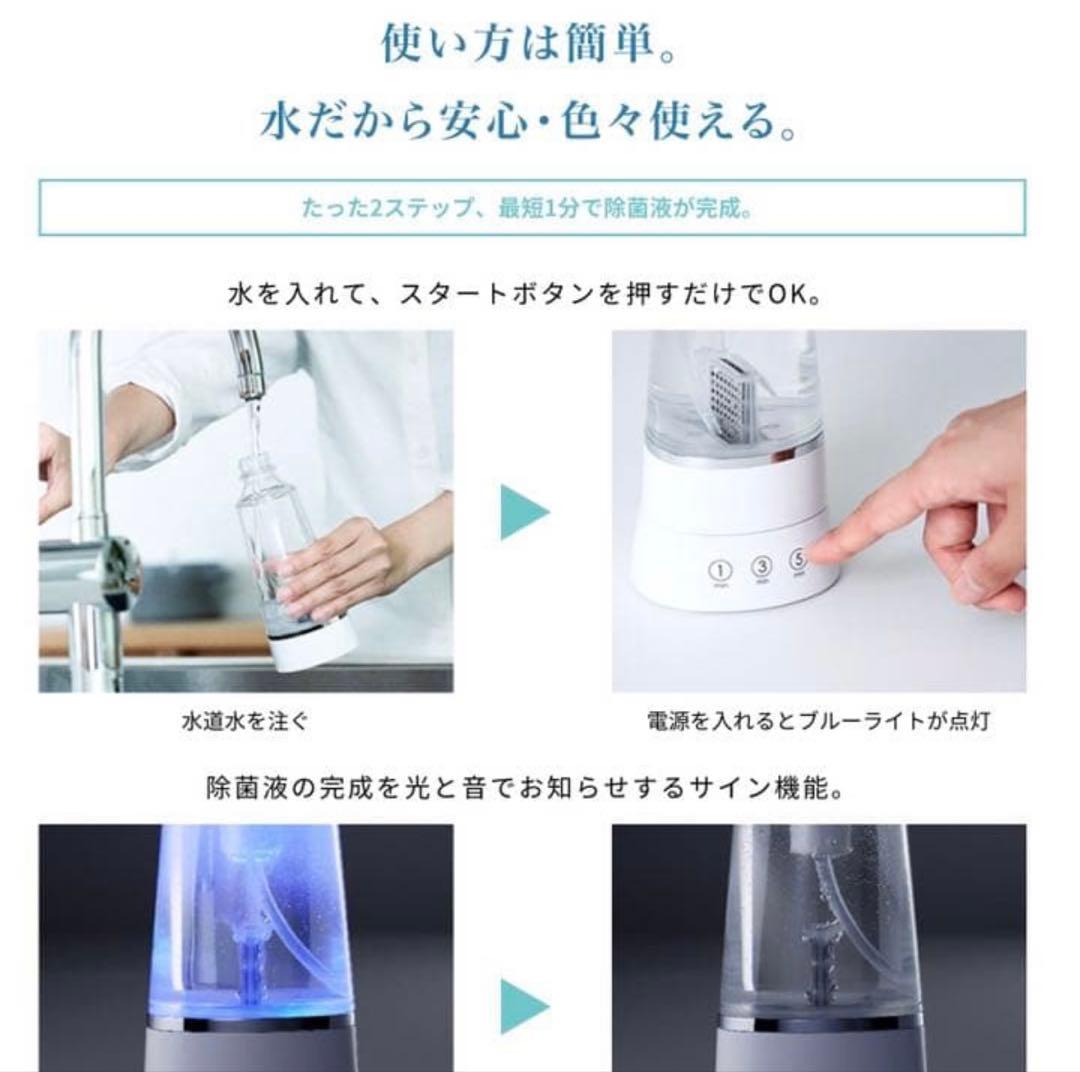 使い方は簡単。
水だから安心・色々使える。

たった2ステップ、最短1分で除菌液が完成。

水を入れて、スタートボタンを押すだけでOK。

1 3 5

水道水を注ぐ

電源を入れるとブルーライトが点灯

除菌液の完成を光と音でお知らせするサイン機能。