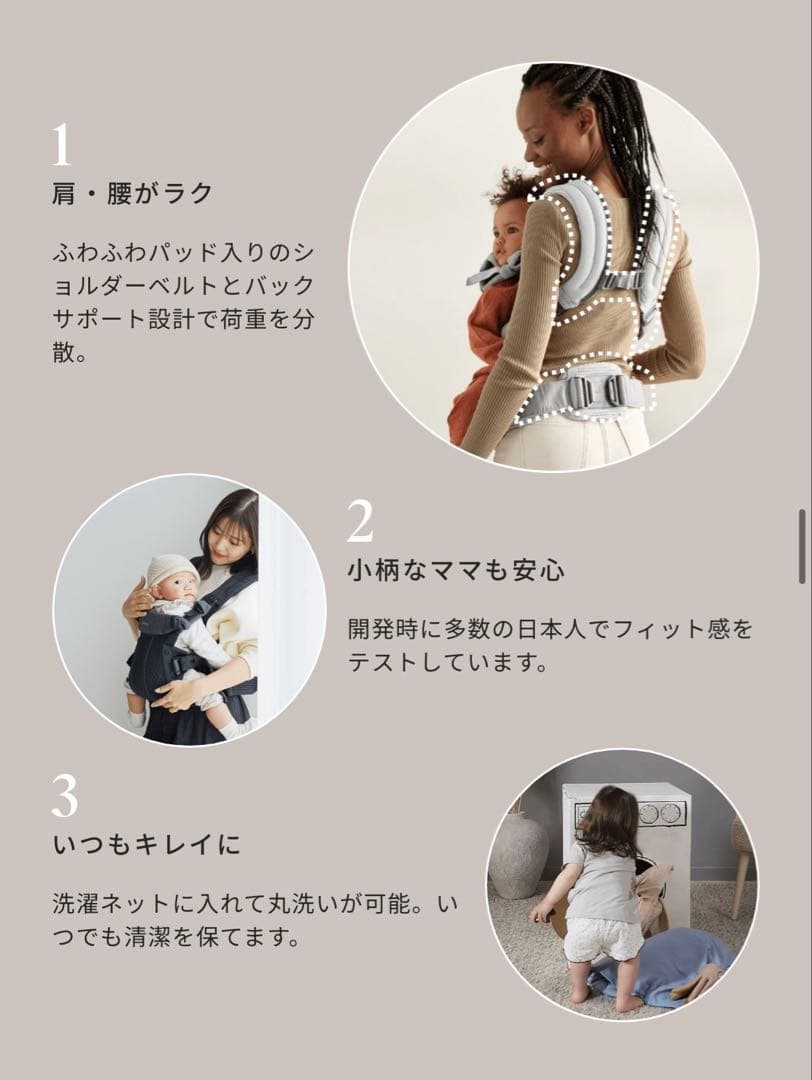 1
肩・腰がラク

ふわふわパッド入りのショルダーベルトとバックサポート設計で荷重を分散。

2
小柄なママも安心

開発時に多数の日本人でフィット感をテストしています。

3
いつもキレイに

洗濯ネットに入れて丸洗いが可能。いつでも清潔を保てます。