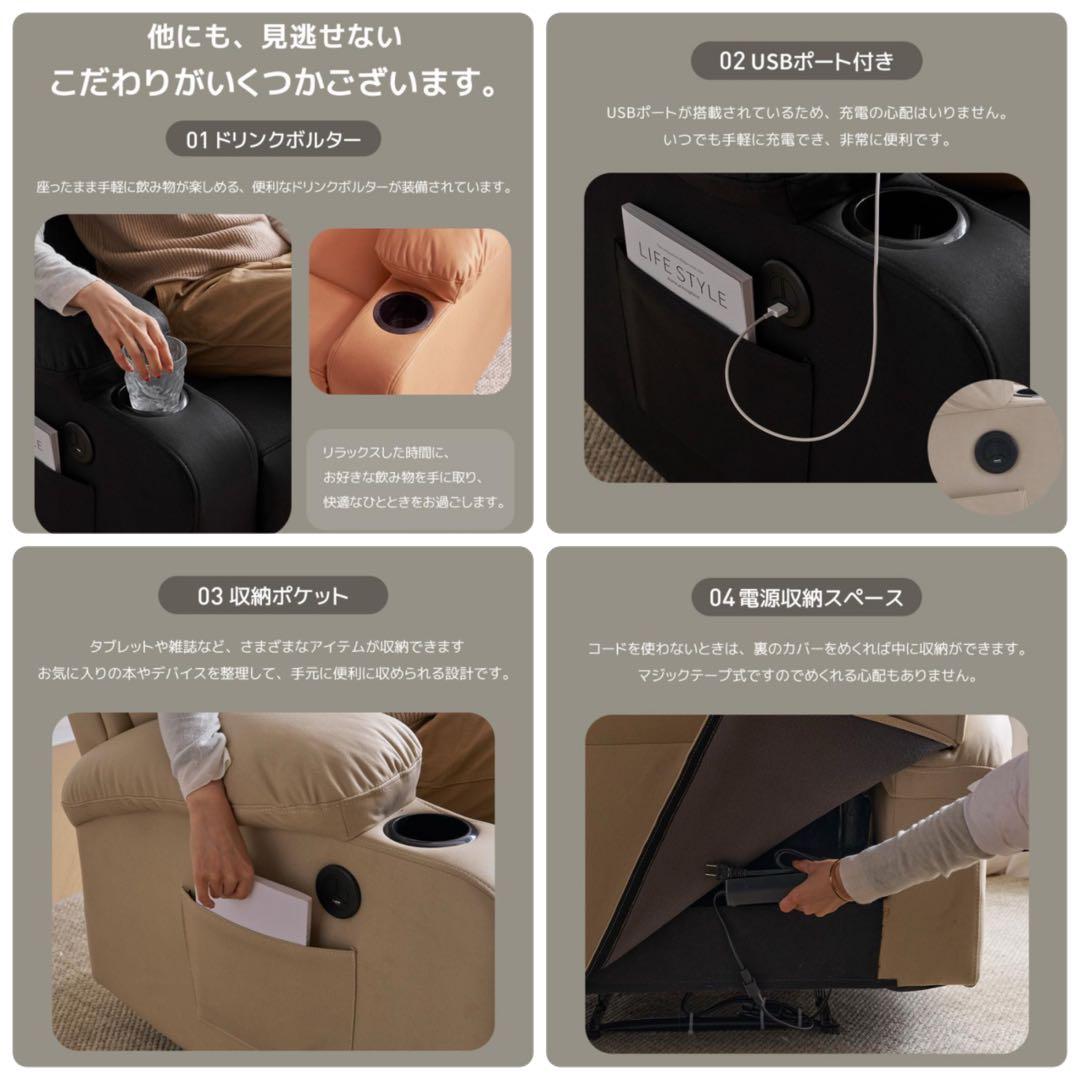 他にも、見逃せない
こだわりがいくつかございます。

01 ドリンクボルター

座ったまま手軽に飲み物が楽しめる、便利なドリンクボルターが装備されています。

リラックスした時間に、
お好きな飲み物を手に取り、
快適なひとときをお過ごします。

02 USBポート付き

USBポートが搭載されているため、充電の心配はいりません。
いつでも手軽に充電でき、非常に便利です。

LIFE STYLE

03 収納ポケット

タブレットや雑誌など、さまざまなアイテムが収納できます
お気に入りの本やデバイスを整理して、手元に便利に収められる設計です。

04 電源収納スペース

コードを使わないときは、裏のカバーをめくれば中に収納ができます。
マジックテープ式ですのでめくれる心配もありません。