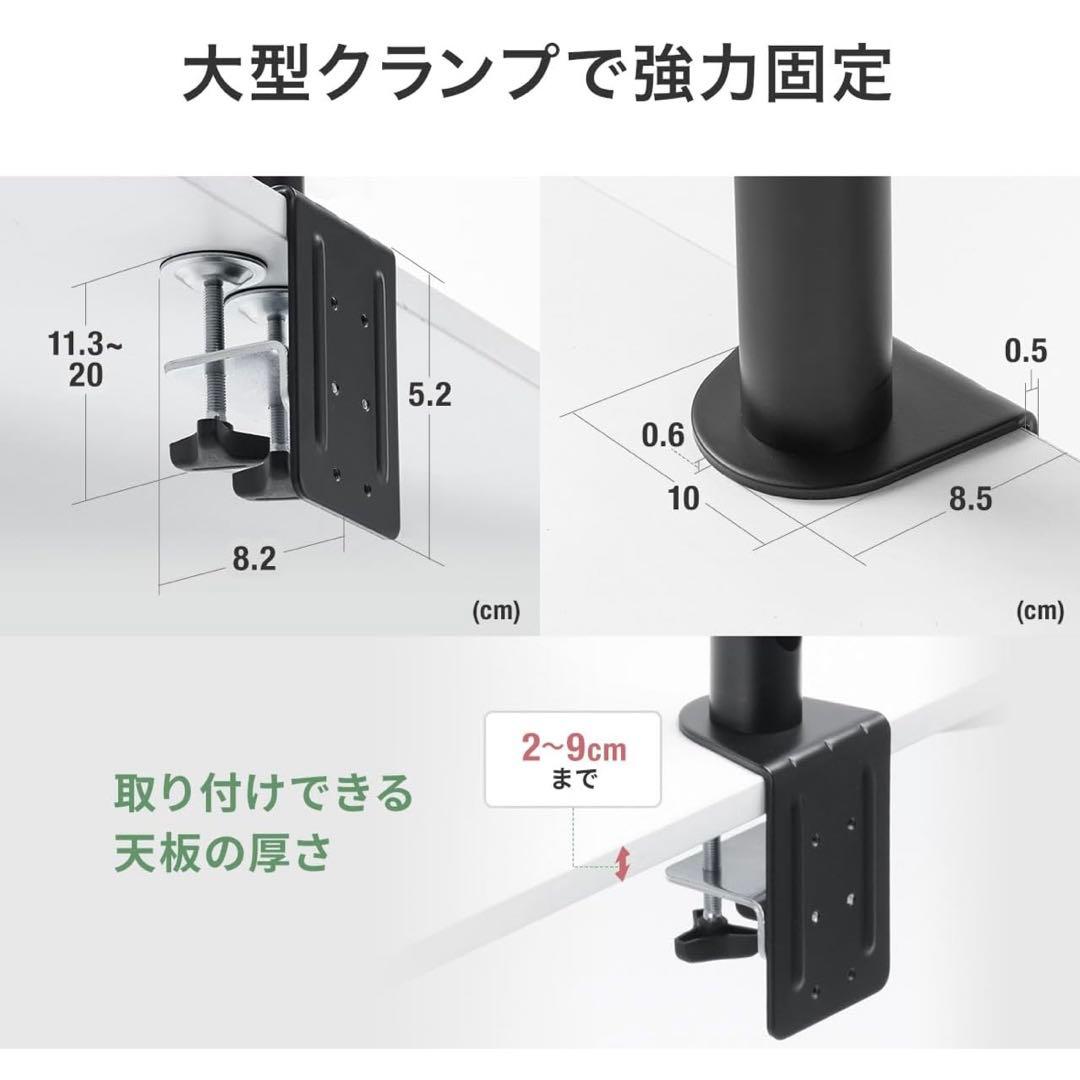 大型クランプで強力固定

11.3~
20

5.2

8.2

(cm)

0.5

0.6

10

8.5

(cm)

取り付けできる
天板の厚さ

2~9cm
まで