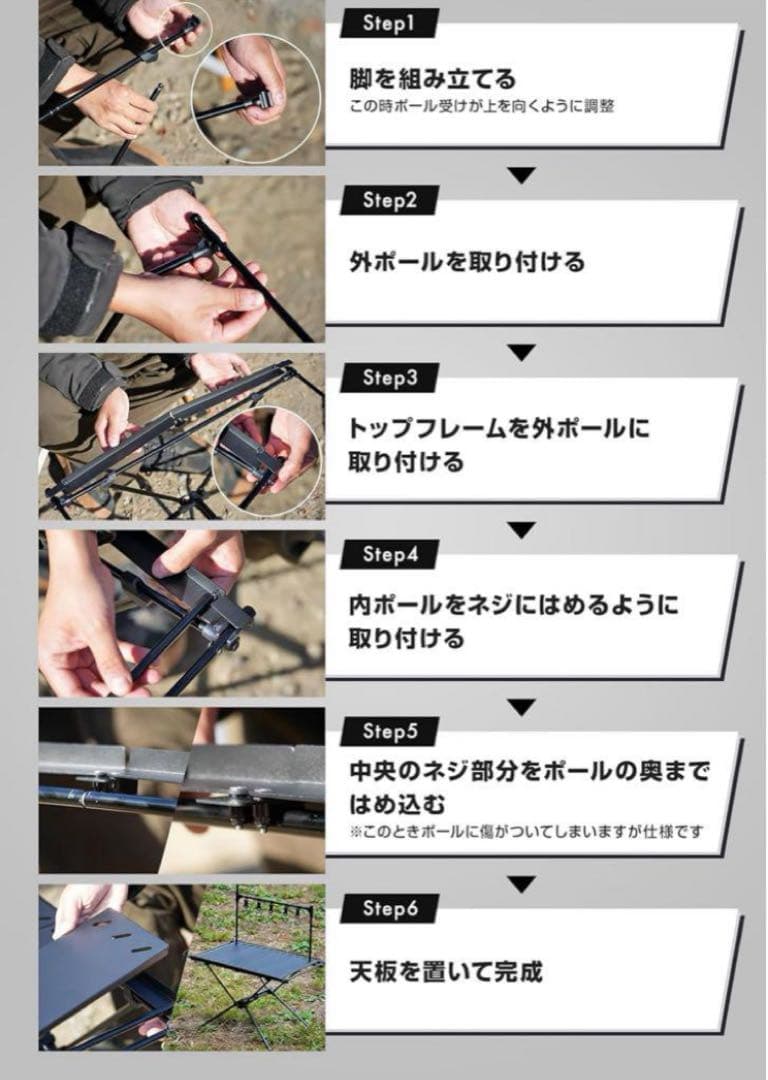 Step1
脚を組み立てる
この時ポール受けが上を向くように調整

Step2
外ポールを取り付ける

Step3
トップフレームを外ポールに取り付ける

Step4
内ポールをネジにはめるように取り付ける

Step5
中央のネジ部分をポールの奥まではめ込む
※このときポールに傷がついてしまいますが仕様です

Step6
天板を置いて完成