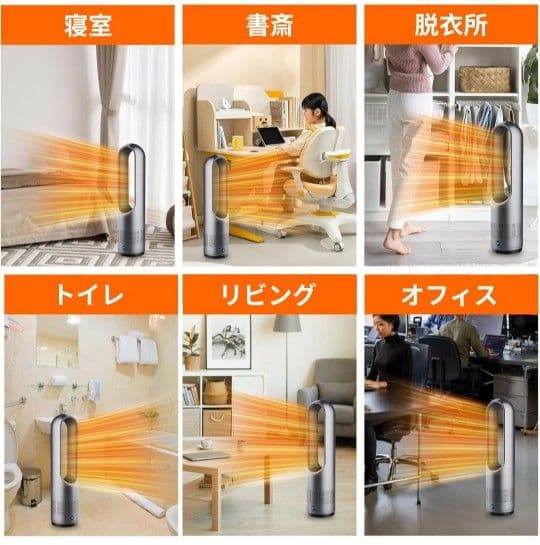 寝室

書斎

脱衣所

トイレ

リビング

オフィス