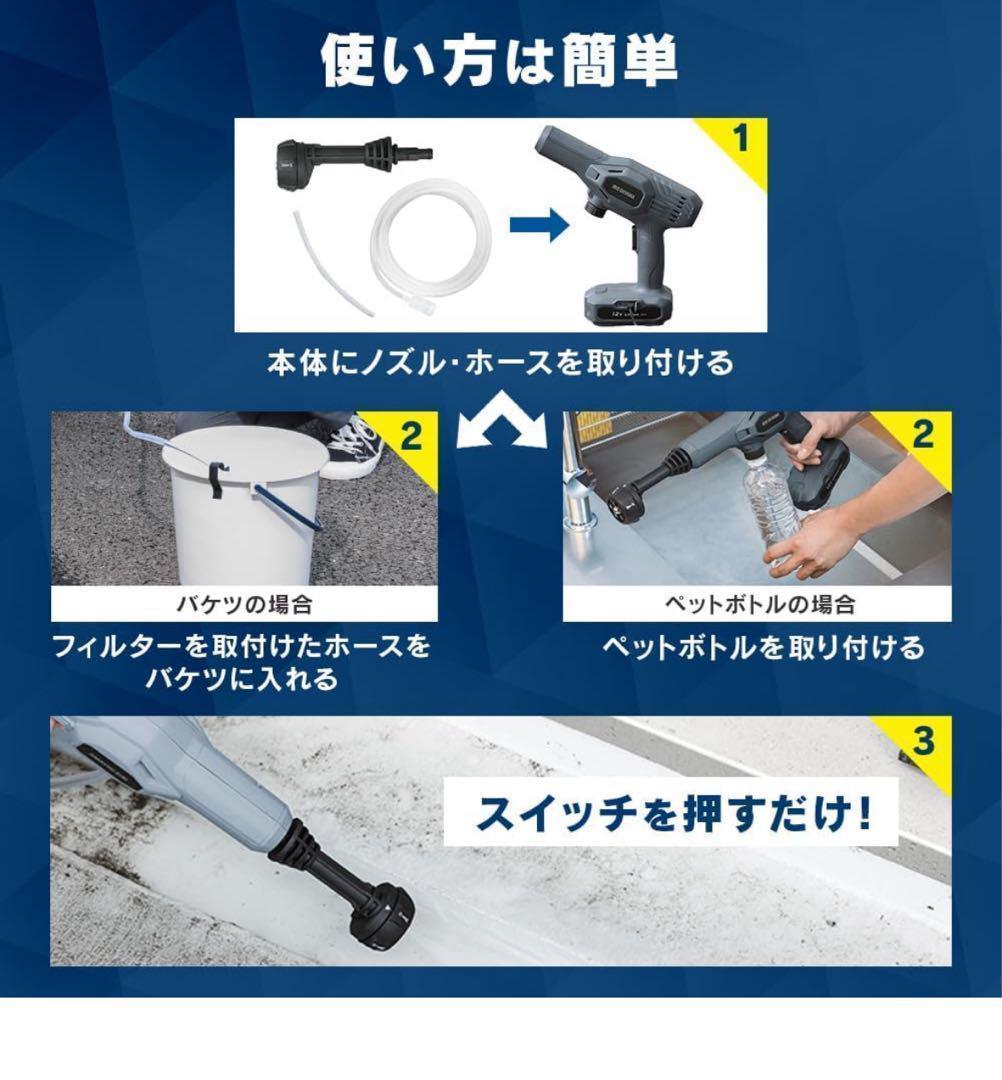 使い方は簡単

1

本体にノズル・ホースを取り付ける

2

バケツの場合

フィルターを取付けたホースをバケツに入れる

2

ペットボトルの場合

ペットボトルを取り付ける

3

スイッチを押すだけ!