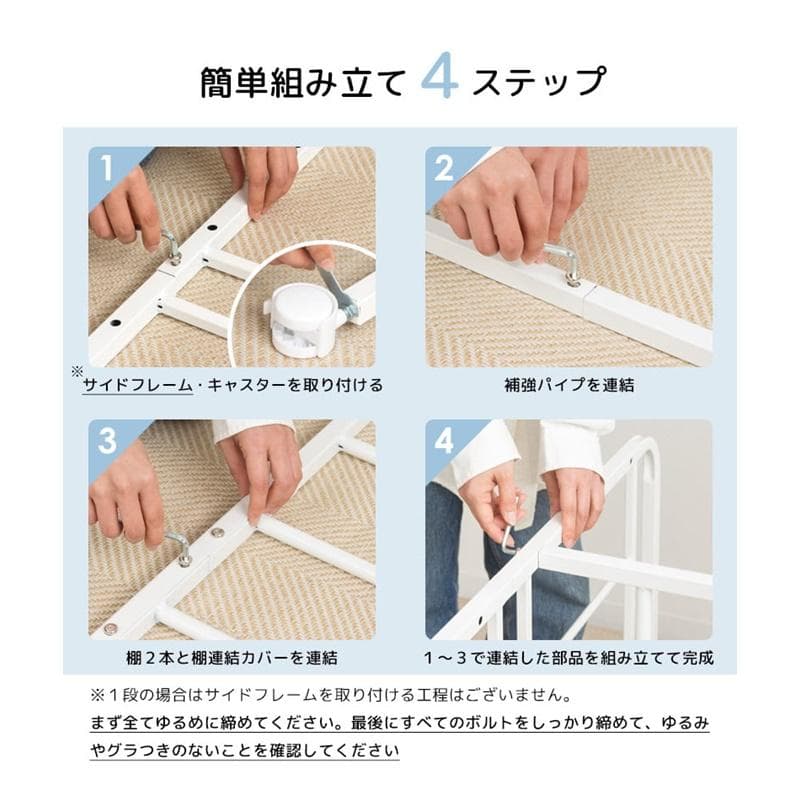 簡単組み立て 4 ステップ

1

※サイドフレーム・キャスターを取り付ける

2

補強パイプを連結

3

棚２本と棚連結カバーを連結

4

１～３で連結した部品を組み立てて完成

※１段の場合はサイドフレームを取り付ける工程はございません。

まず全てゆるめに締めてください。最後にすべてのボルトをしっかり締めて、ゆるみやグラつきのないことを確認してください