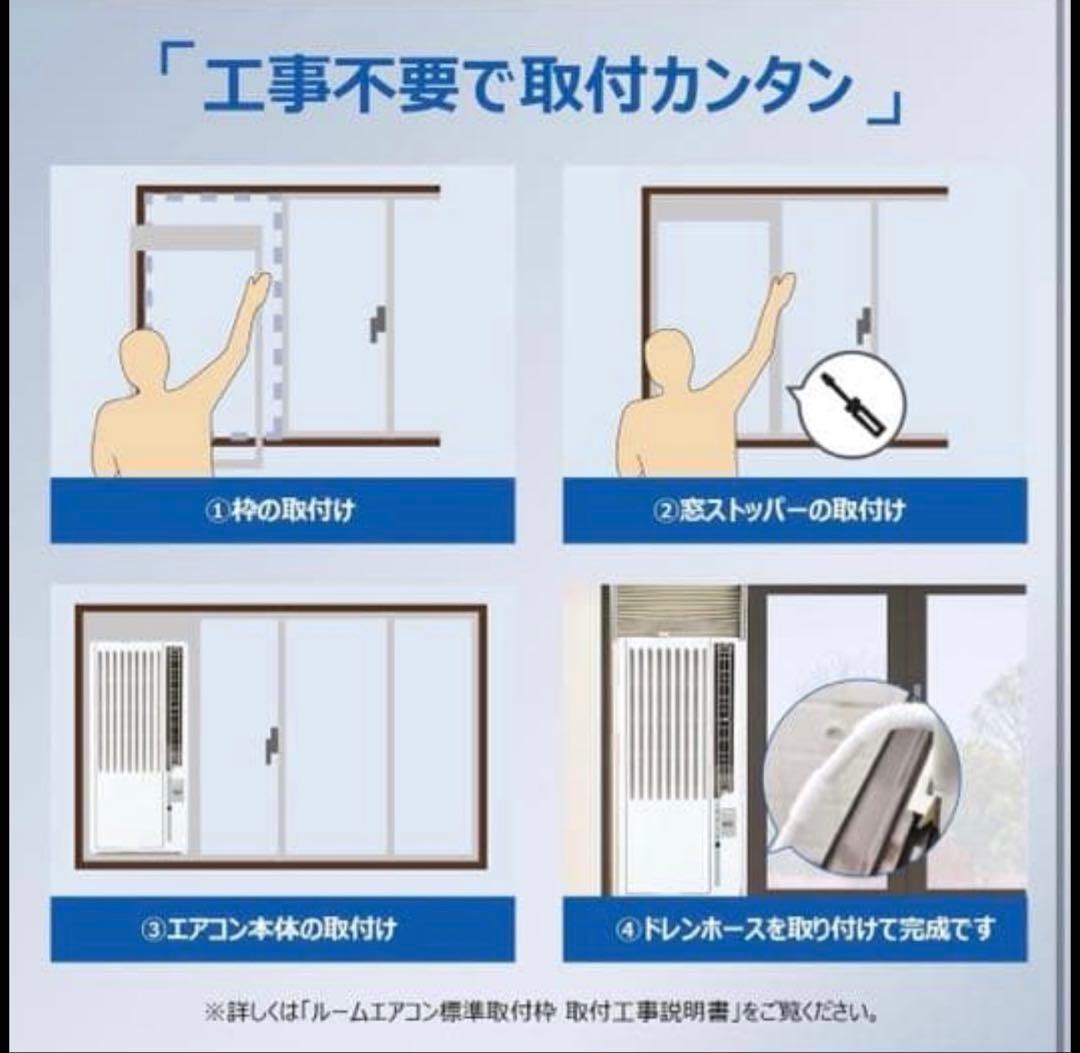 「工事不要で取付カンタン」

①枠の取付け

②窓ストッパーの取付け

③エアコン本体の取付け

④ドレンホースを取り付けて完成です

※詳しくは「ルームエアコン標準取付枠 取付工事説明書」をご覧ください。