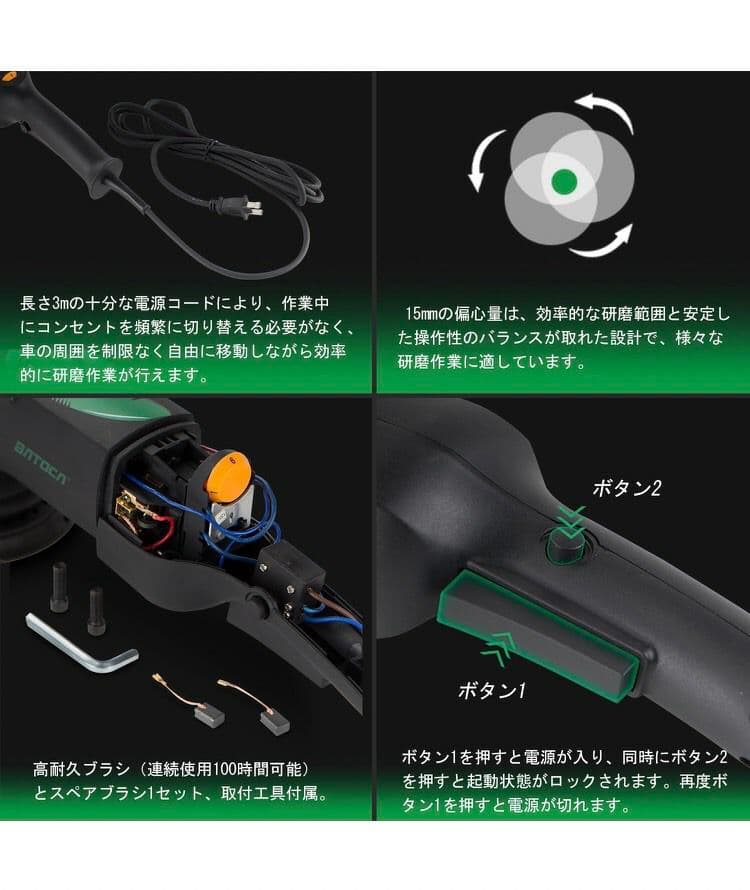 長さ3mの十分な電源コードにより、作業中にコンセントを頻繁に切り替える必要がなく、車の周囲を制限なく自由に移動しながら効率的に研磨作業が行えます。

15㎜の偏心量は、効率的な研磨範囲と安定した操作性のバランスが取れた設計で、様々な研磨作業に適しています。

BATOCA

高耐久ブラシ（連続使用100時間可能）とスペアブラシ1セット、取付工具付属。

ボタン2

ボタン1

ボタン1を押すと電源が入り、同時にボタン2を押すと起動状態がロックされます。再度ボタン1を押すと電源が切れます。