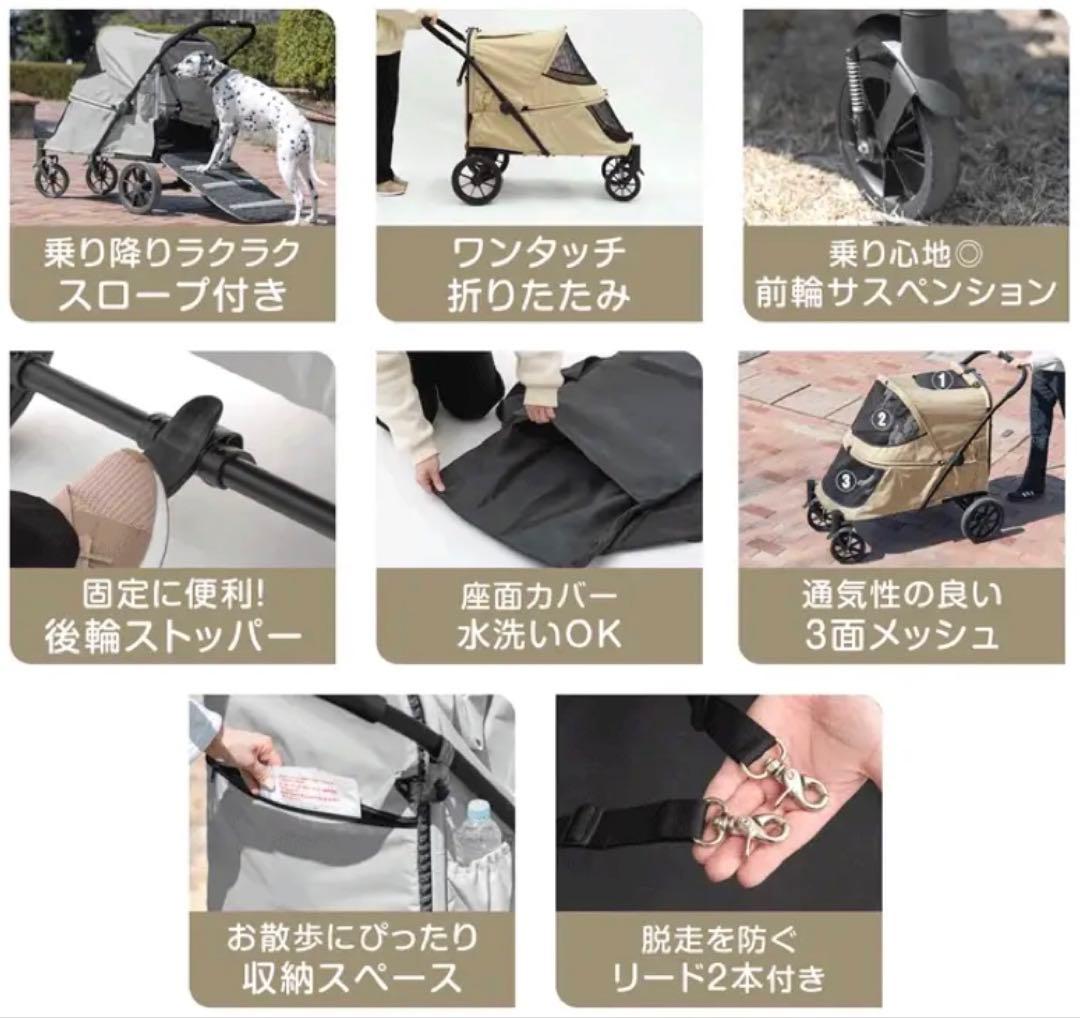 乗り降りラクラク
スロープ付き

ワンタッチ
折りたたみ

乗り心地◎
前輪サスペンション

固定に便利!
後輪ストッパー

座面カバー
水洗いOK

1
2
3

通気性の良い
3面メッシュ

お散歩にぴったり
収納スペース

脱走を防ぐ
リード2本付き