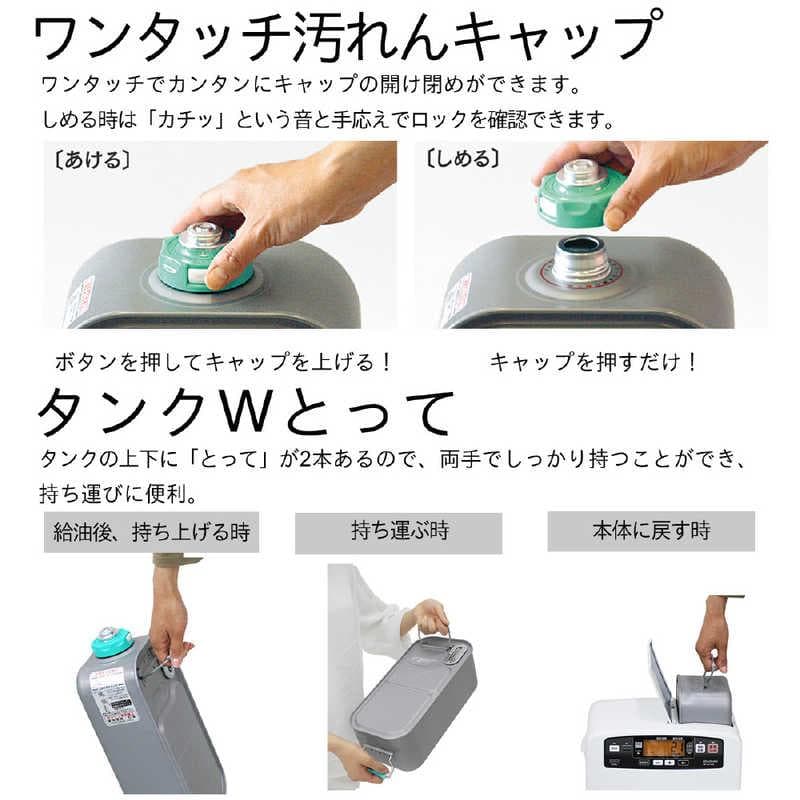 ワンタッチ汚れんキャップ

ワンタッチでカンタンにキャップの開け閉めができます。
しめる時は「カチッ」という音と手応えでロックを確認できます。

〔あける〕

〔しめる〕

ボタンを押してキャップを上げる！

キャップを押すだけ！

タンクWとって

タンクの上下に「とって」が2本あるので、両手でしっかり持つことができ、持ち運びに便利。

給油後、持ち上げる時

持ち運ぶ時

本体に戻す時