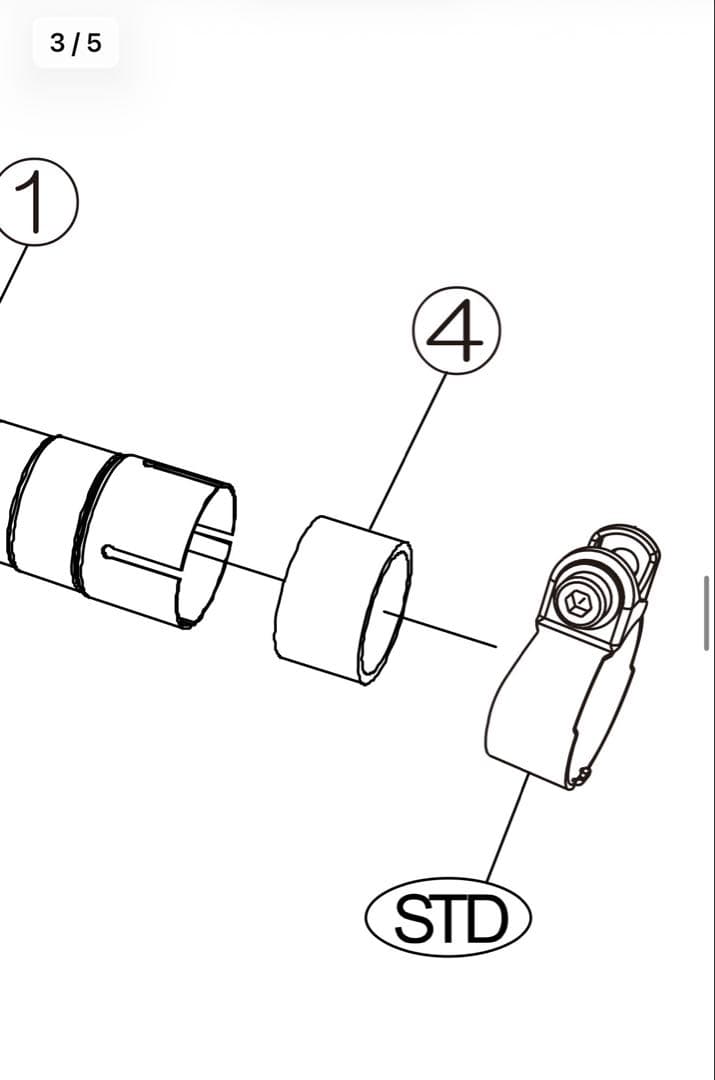 3 / 5

1

4

STD