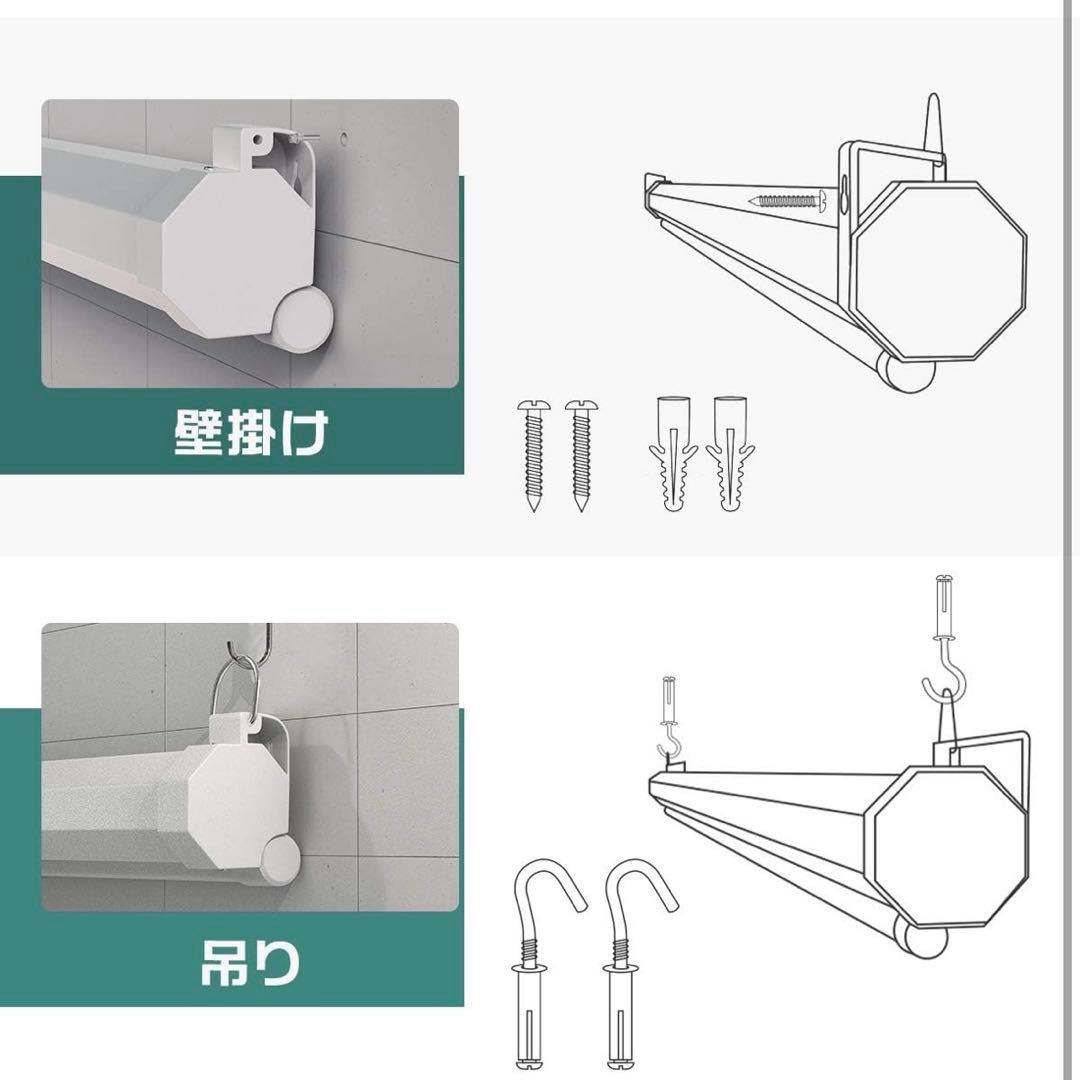 壁掛け

吊り