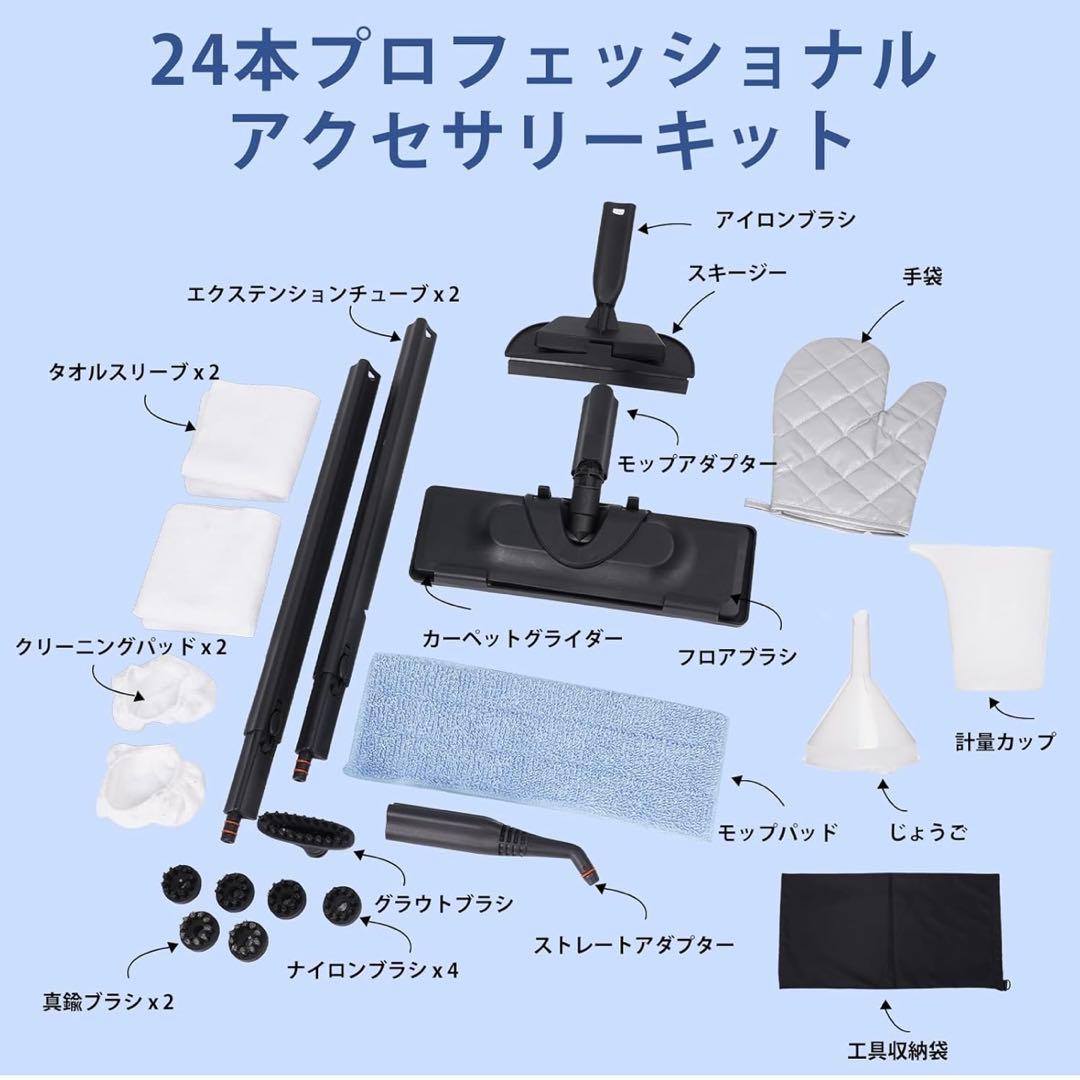 24本プロフェッショナル
アクセサリーキット

アイロンブラシ

スキージー

手袋

エクステンションチューブ x 2

タオルスリーブ x 2

モップアダプター

カーペットグライダー

フロアブラシ

クリーニングパッド x 2

計量カップ

モップパッド

じょうご

グラウトブラシ

ストレートアダプター

ナイロンブラシ x 4

真鍮ブラシ x 2

工具収納袋