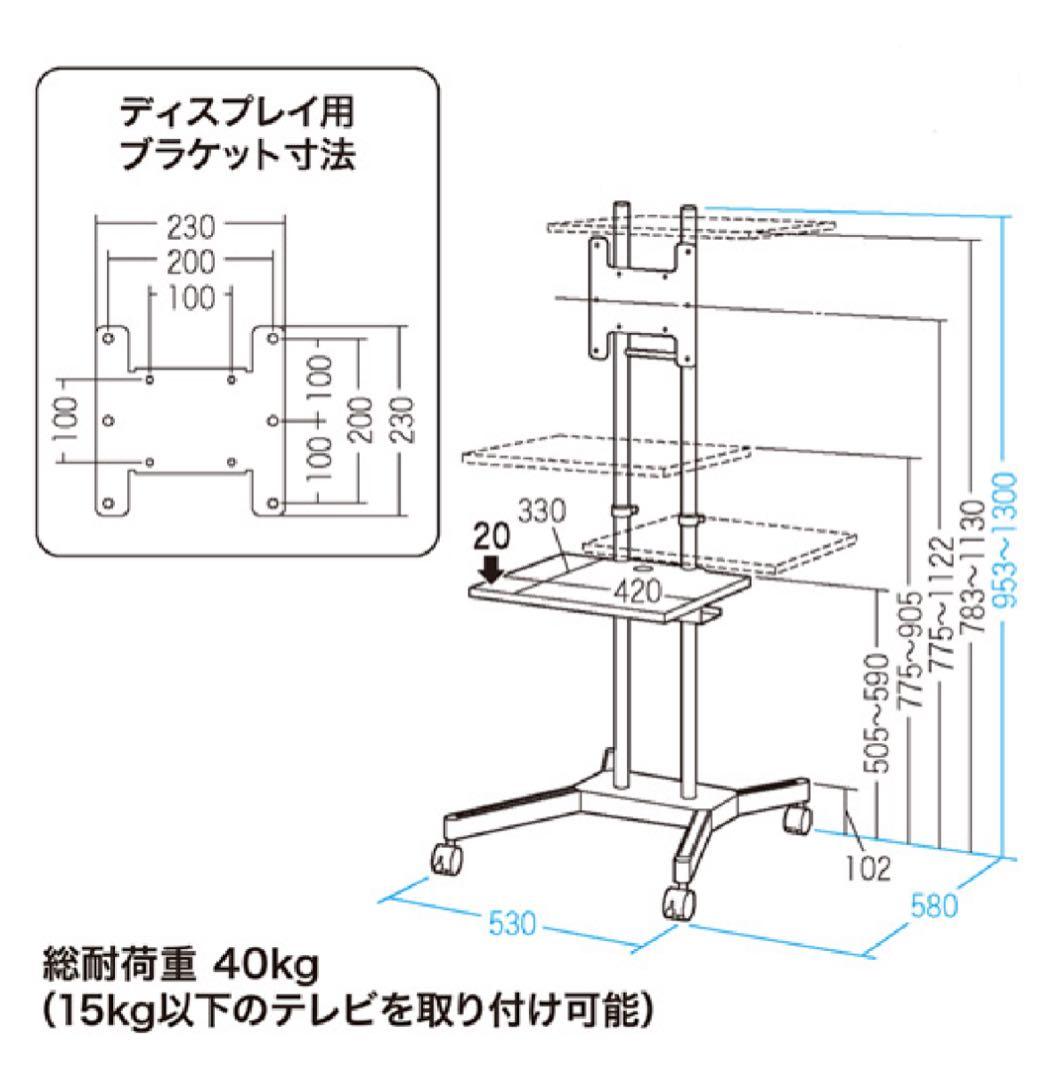 ディスプレイ用
ブラケット寸法

230
200
100
100
100
100
200
230

330
20
420
505~590
775~905
775~1122
783~1130
953~1300
102
530
580

総耐荷重 40kg
(15kg以下のテレビを取り付け可能)