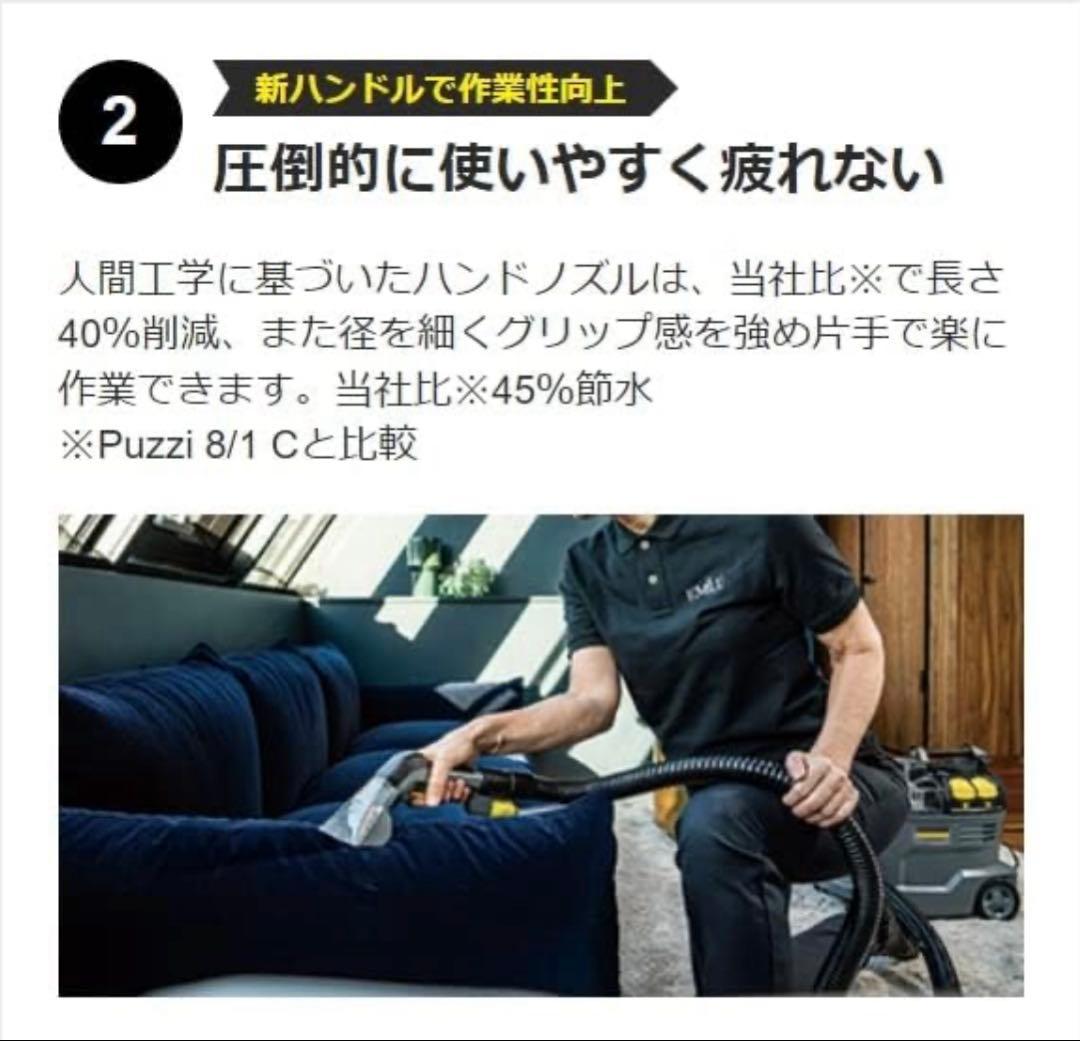 2

新ハンドルで作業性向上

圧倒的に使いやすく疲れない

人間工学に基づいたハンドノズルは、当社比※で長さ40%削減、また径を細くグリップ感を強め片手で楽に作業できます。当社比※45%節水
※Puzzi 8/1 Cと比較

EMLE