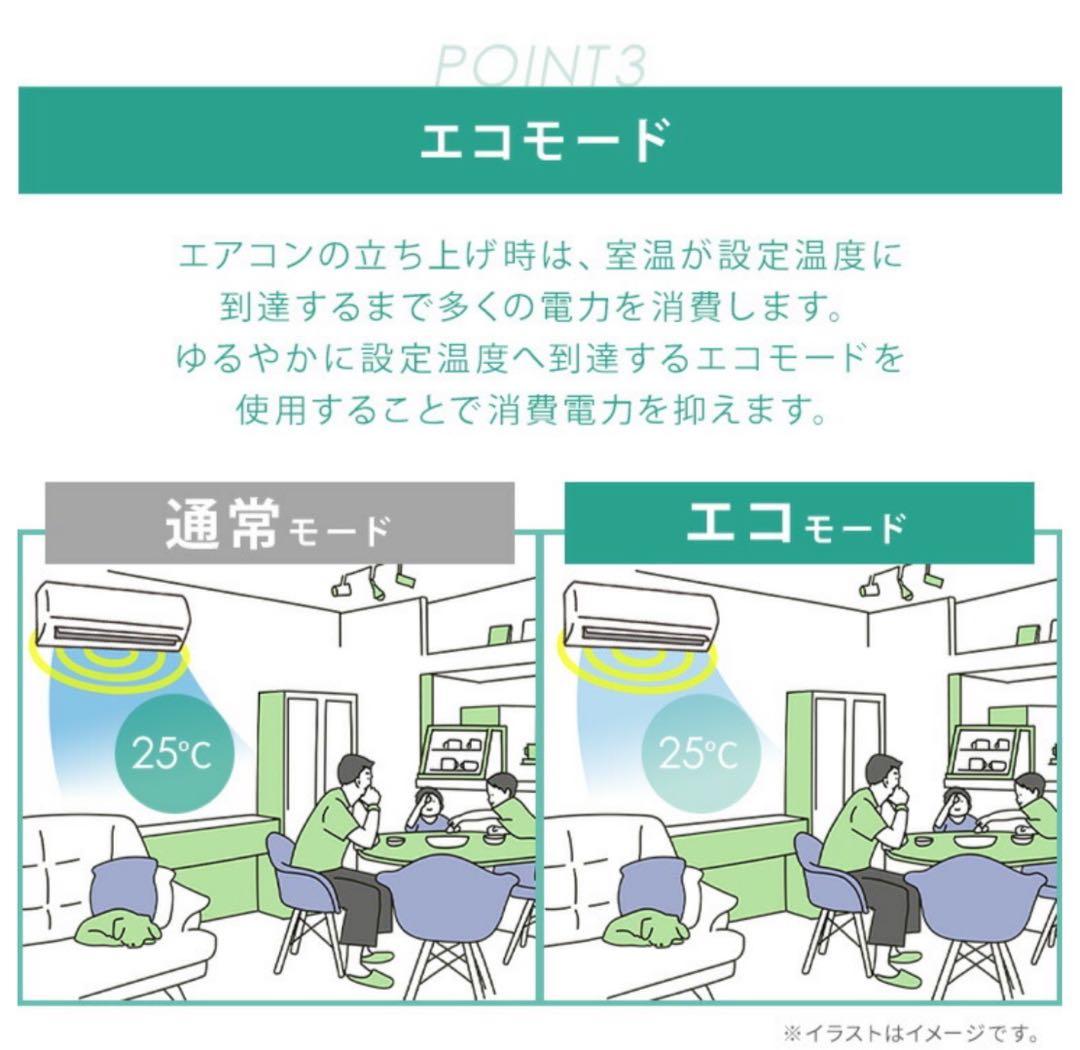 POINT3

エコモード

エアコンの立ち上げ時は、室温が設定温度に到達するまで多くの電力を消費します。ゆるやかに設定温度へ到達するエコモードを使用することで消費電力を抑えます。

通常モード

25℃

エコモード

25℃

※イラストはイメージです。